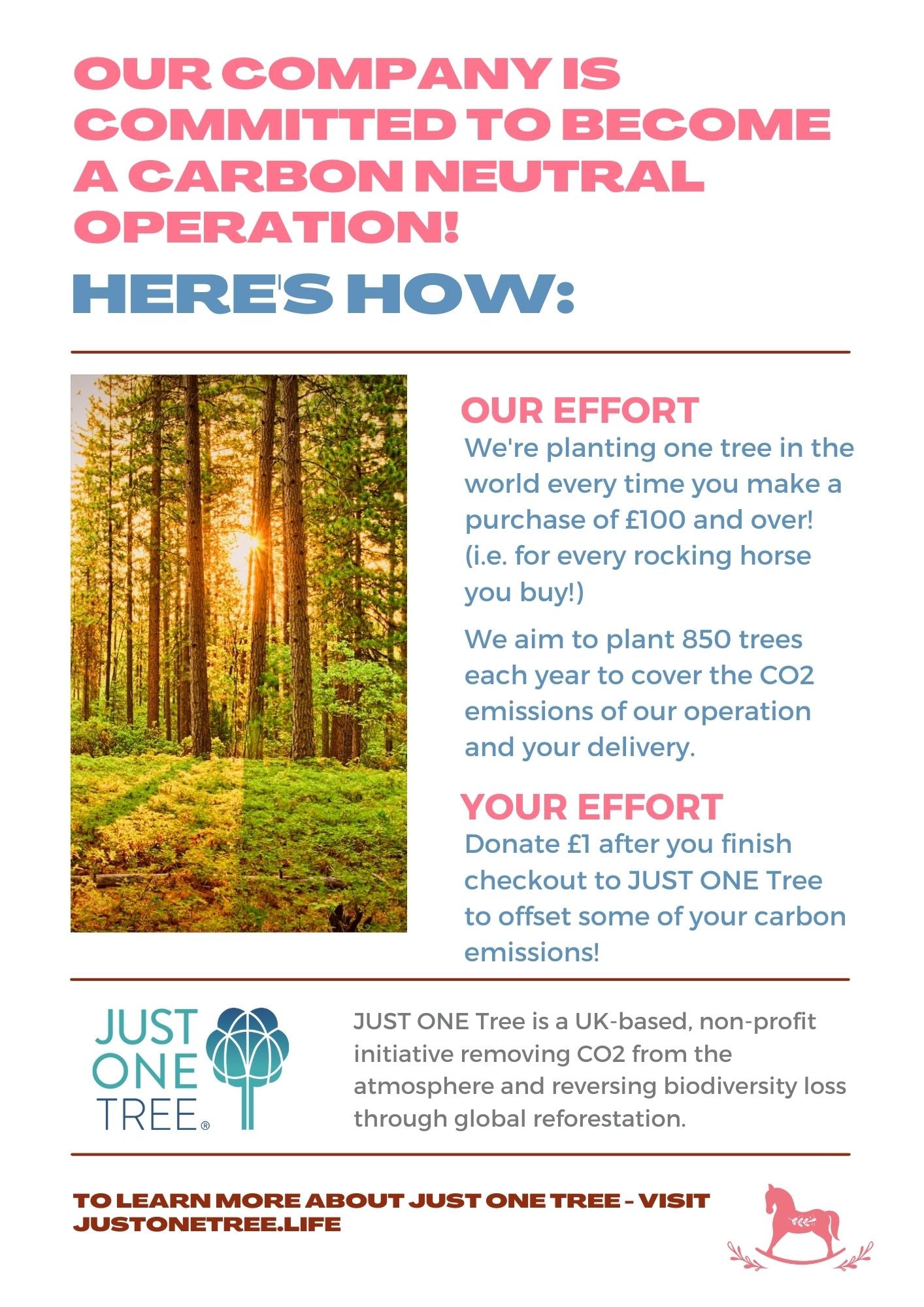 OUR COMPANY IS COMMITTED TO BECOME A CARBON NEUTRAL OPERATION!

HERE'S HOW:

OUR EFFORT

We're planting one tree in the world every time you make a purchase of £100 and over! (i.e. for every rocking horse you buy!)

We aim to plant 850 trees each year to cover the CO2 emissions of our operation and your delivery.

YOUR EFFORT

Donate £1 after you finish checkout to JUST ONE Tree to offset some of your carbon emissions!

JUST ONE TREE®

JUST ONE Tree is a UK-based, non-profit initiative removing CO2 from the atmosphere and reversing biodiversity loss through global reforestation.

TO LEARN MORE ABOUT JUST ONE TREE - VISIT JUSTONETREE.LIFE