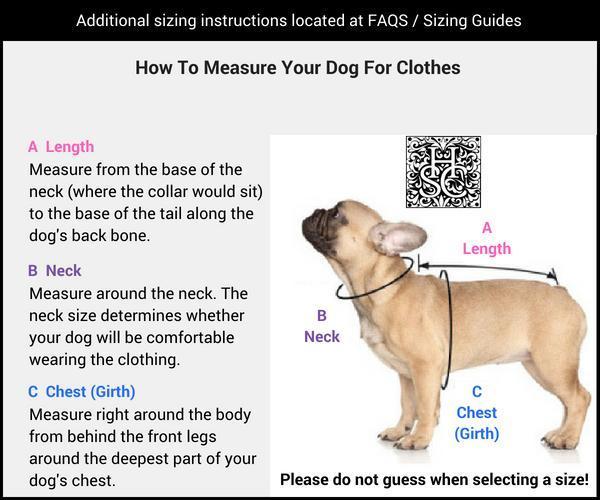 Additional sizing instructions located at FAQS / Sizing Guides

How To Measure Your Dog For Clothes

A Length
Measure from the base of the neck (where the collar would sit) to the base of the tail along the dog's back bone.

B Neck
Measure around the neck. The neck size determines whether your dog will be comfortable wearing the clothing.

C Chest (Girth)
Measure right around the body from behind the front legs around the deepest part of your dog's chest.

HSC

A
Length

B
Neck

C
Chest
(Girth)

Please do not guess when selecting a size!