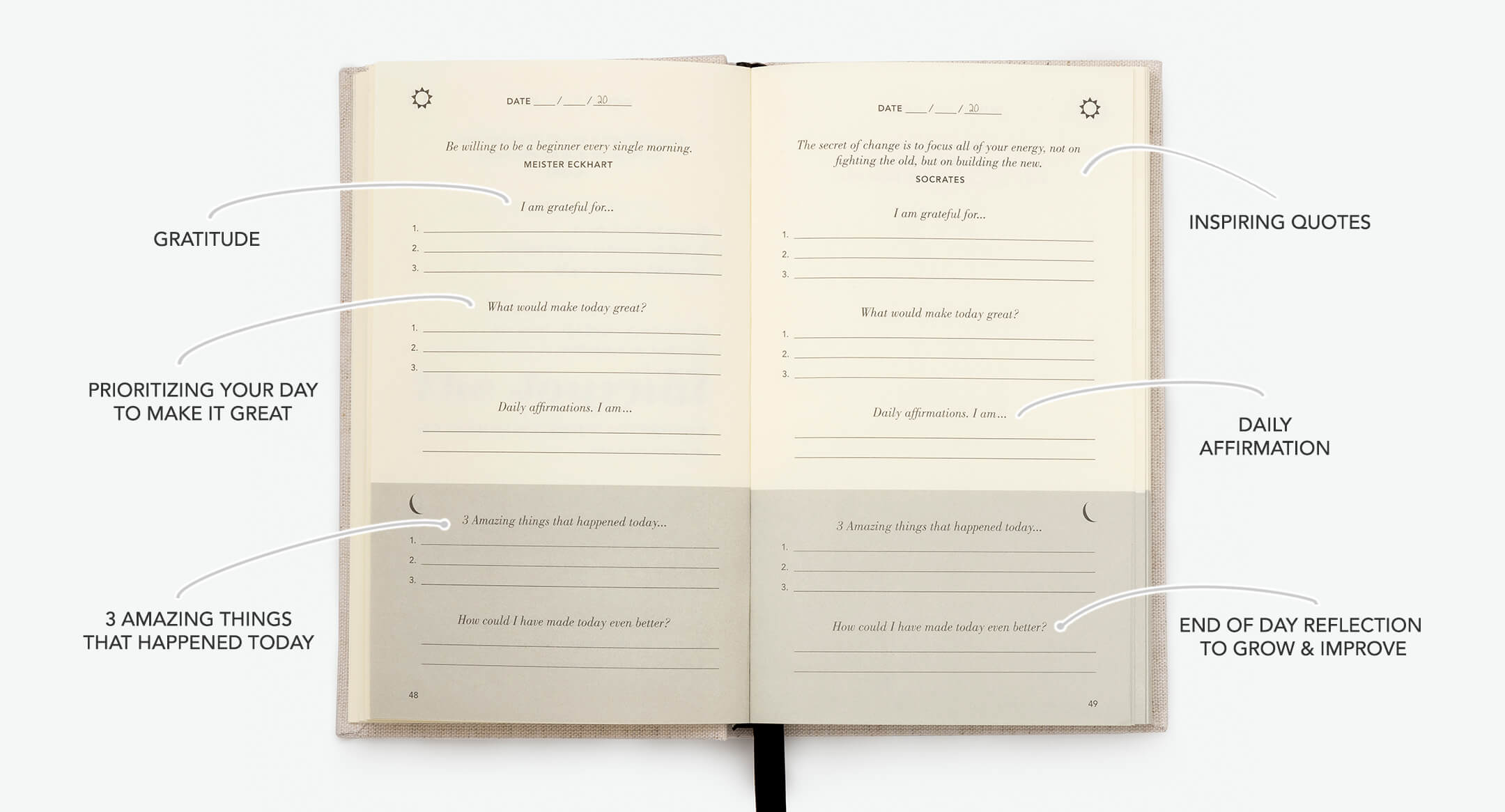 GRATITUDE

PRIORITIZING YOUR DAY TO MAKE IT GREAT

3 AMAZING THINGS THAT HAPPENED TODAY

DATE ___ / ___ / 20___

Be willing to be a beginner every single morning.
MEISTER ECKHART

I am grateful for...
1.
2.
3.

What would make today great?
1.
2.
3.

Daily affirmations. I am...

3 Amazing things that happened today...
1.
2.
3.

How could I have made today even better?

48

DATE ___ / ___ / 20___

The secret of change is to focus all of your energy, not on fighting the old, but on building the new.
SOCRATES

I am grateful for...
1.
2.
3.

What would make today great?
1.
2.
3.

Daily affirmations. I am...

3 Amazing things that happened today...
1.
2.
3.

How could I have made today even better?

49

INSPIRING QUOTES

DAILY AFFIRMATION

END OF DAY REFLECTION TO GROW & IMPROVE