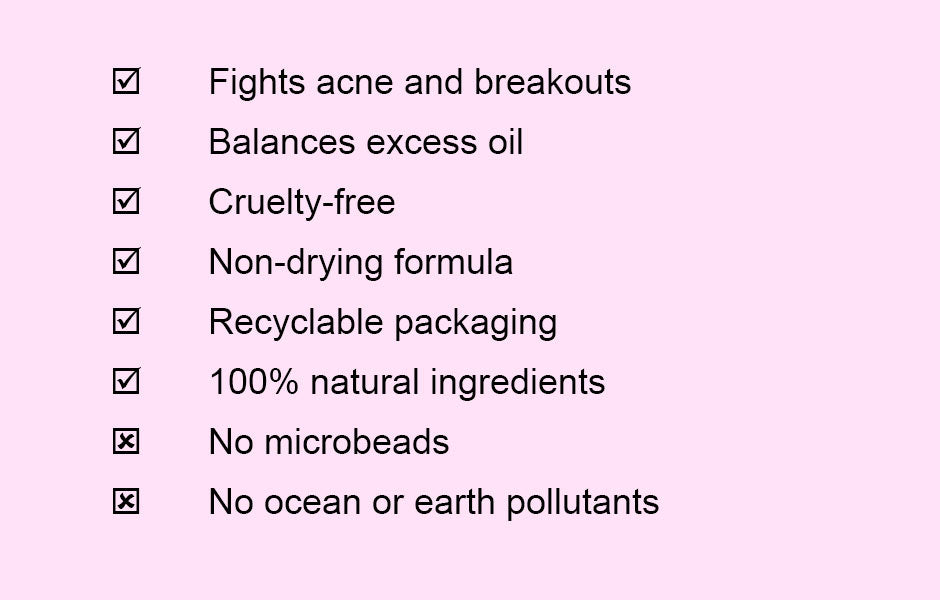 ☑ Fights acne and breakouts
☑ Balances excess oil
☑ Cruelty-free
☑ Non-drying formula
☑ Recyclable packaging
☑ 100% natural ingredients
☒ No microbeads
☒ No ocean or earth pollutants