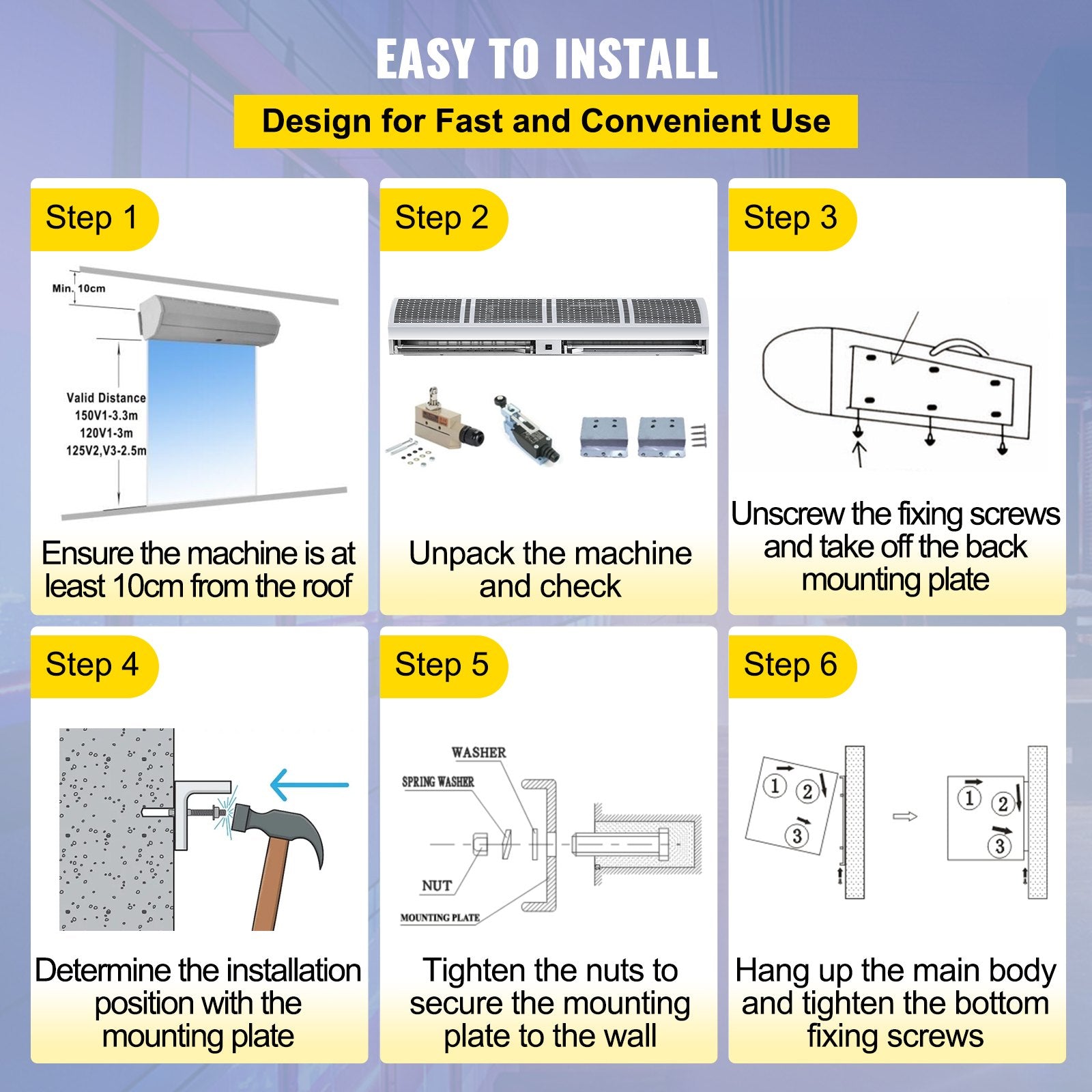 EASY TO INSTALL

Design for Fast and Convenient Use

Step 1

Min. 10cm

Valid Distance
150V1-3.3m
120V1-3m
125V2,V3-2.5m

Ensure the machine is at least 10cm from the roof

Step 2

Unpack the machine and check

Step 3

Unscrew the fixing screws and take off the back mounting plate

Step 4

Determine the installation position with the mounting plate

Step 5

WASHER
SPRING WASHER
NUT
MOUNTING PLATE

Tighten the nuts to secure the mounting plate to the wall

Step 6

1 2 3

1 2 3

Hang up the main body and tighten the bottom fixing screws