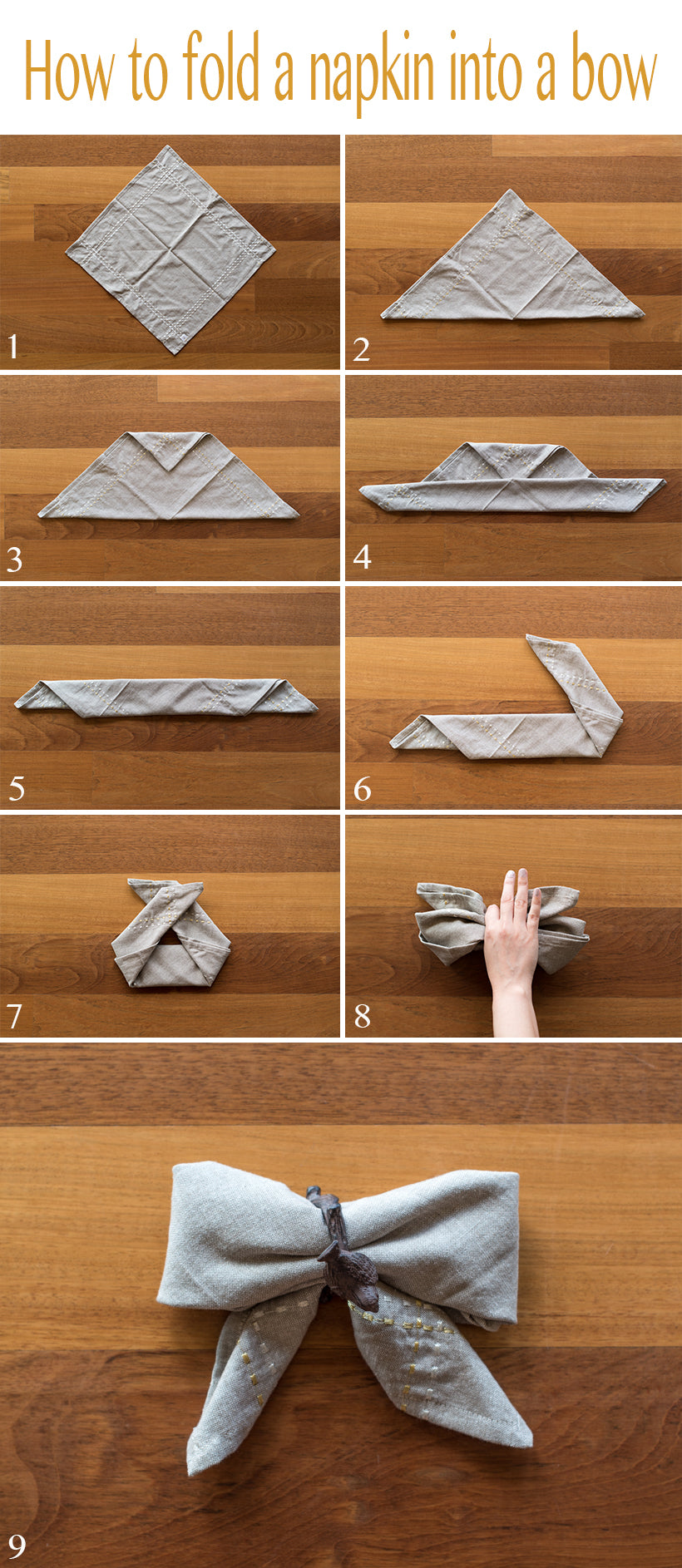 How to fold a napkin into a bow

1

2

3

4

5

6

7

8

9