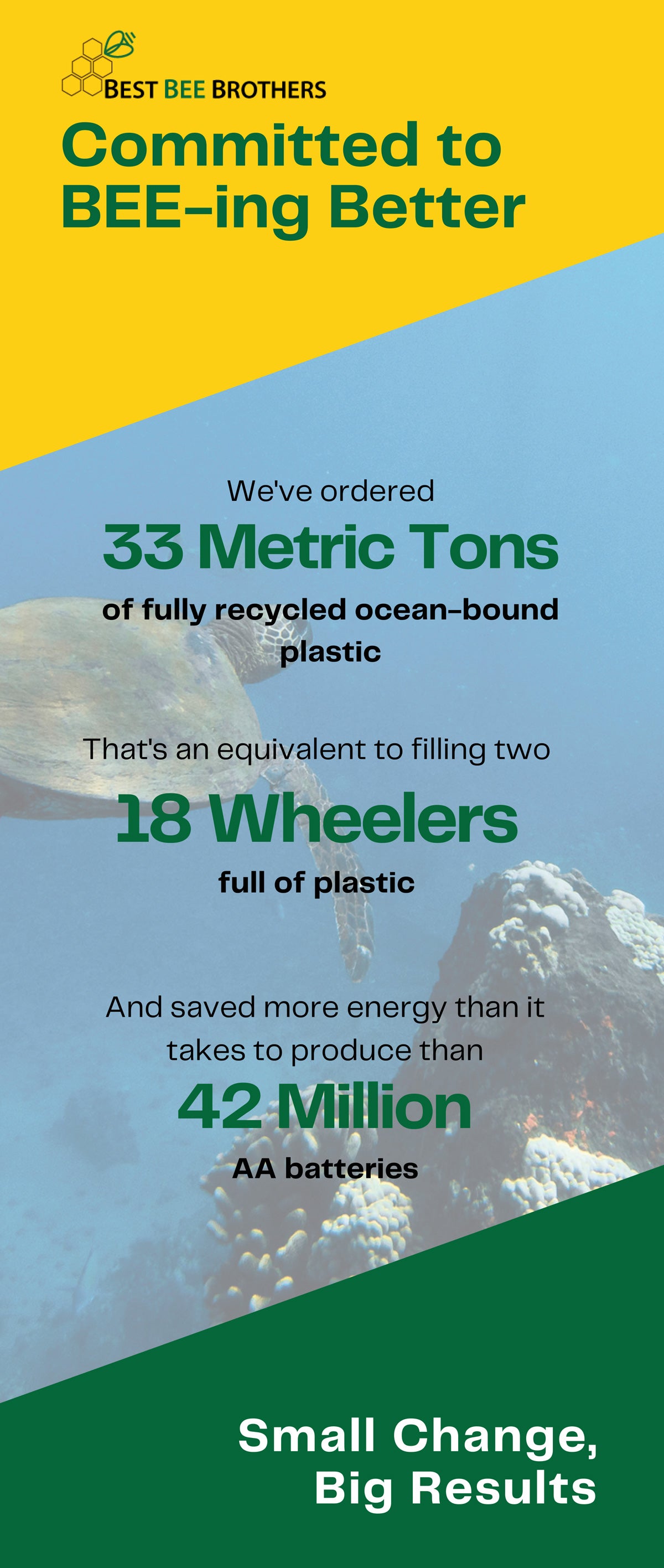 BEST BEE BROTHERS

Committed to BEE-ing Better

We've ordered

33 Metric Tons

of fully recycled ocean-bound plastic

That's an equivalent to filling two

18 Wheelers

full of plastic

And saved more energy than it takes to produce than

42 Million

AA batteries

Small Change, Big Results