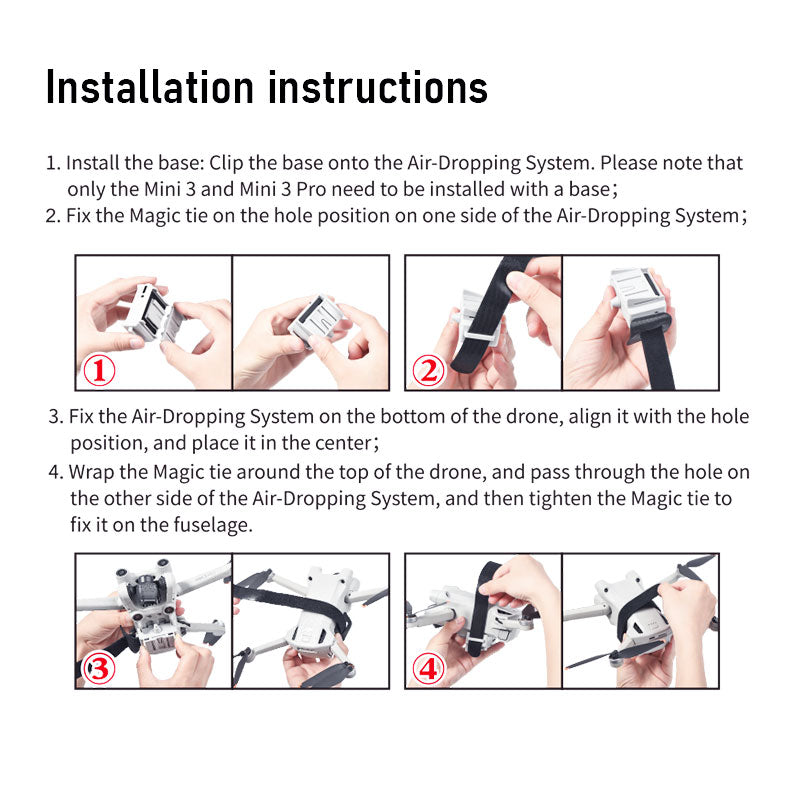 Installation instructions

1. Install the base: Clip the base onto the Air-Dropping System. Please note that only the Mini 3 and Mini 3 Pro need to be installed with a base;
2. Fix the Magic tie on the hole position on one side of the Air-Dropping System;

①

②

3. Fix the Air-Dropping System on the bottom of the drone, align it with the hole position, and place it in the center;
4. Wrap the Magic tie around the top of the drone, and pass through the hole on the other side of the Air-Dropping System, and then tighten the Magic tie to fix it on the fuselage.

③

④