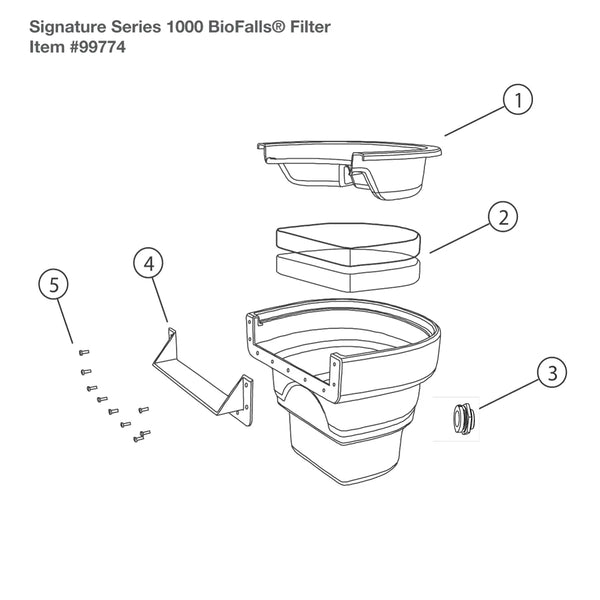 Signature Series 1000 BioFalls® Filter
Item #99774

1
2
4
5
3