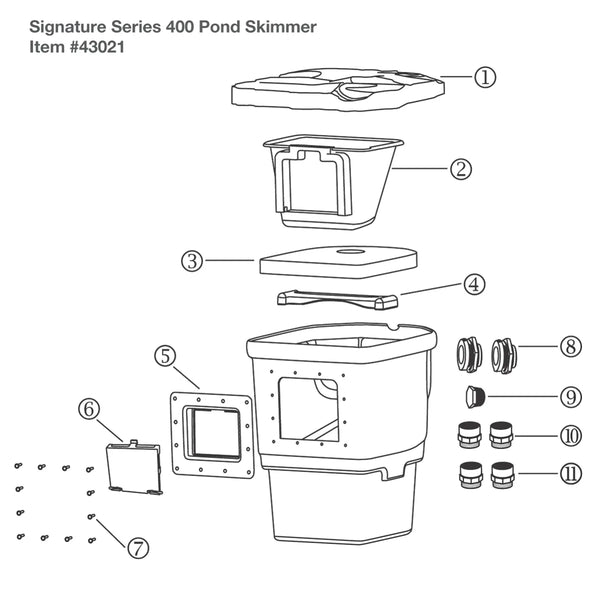 Signature Series 400 Pond Skimmer
Item #43021

①
②
③
④
⑤
⑥
⑦
⑧
⑨
⑩
⑪