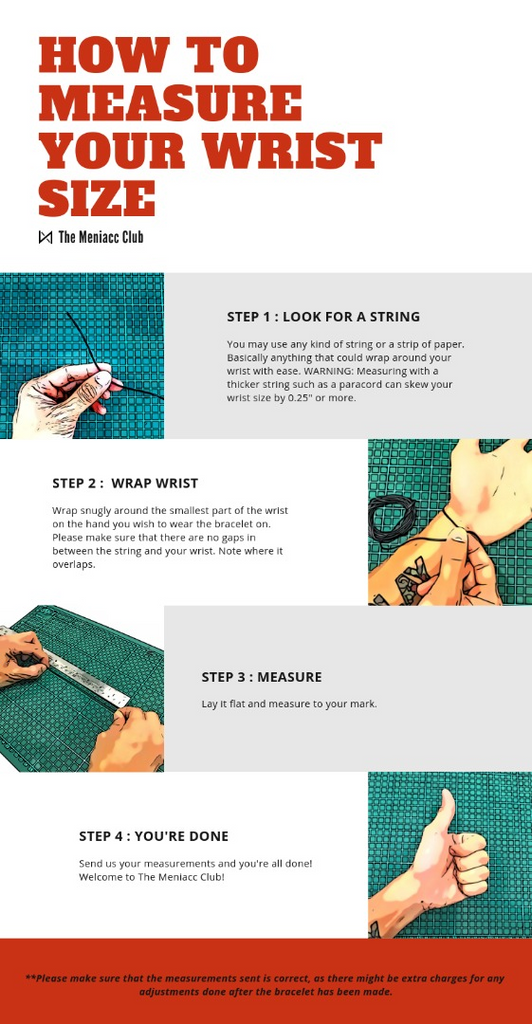 HOW TO MEASURE YOUR WRIST SIZE

The Meniacc Club

STEP 1 : LOOK FOR A STRING

You may use any kind of string or a strip of paper. Basically anything that could wrap around your wrist with ease. WARNING: Measuring with a thicker string such as a paracord can skew your wrist size by 0.25" or more.

STEP 2 : WRAP WRIST

Wrap snugly around the smallest part of the wrist on the hand you wish to wear the bracelet on. Please make sure that there are no gaps in between the string and your wrist. Note where it overlaps.

STEP 3 : MEASURE

Lay it flat and measure to your mark.

STEP 4 : YOU'RE DONE

Send us your measurements and you're all done! Welcome to The Meniacc Club!

**Please make sure that the measurements sent is correct, as there might be extra charges for any adjustments done after the bracelet has been made.