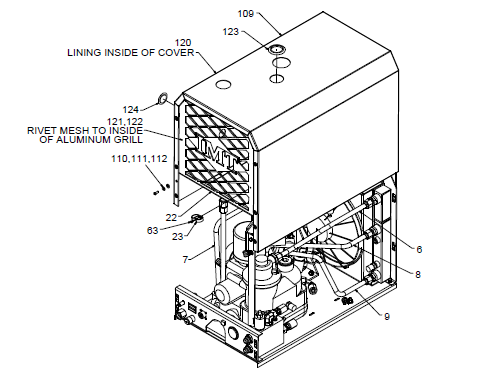 109
123
120
LINING INSIDE OF COVER
124
121,122
RIVET MESH TO INSIDE OF ALUMINUM GRILL
IMT
110,111,112
22
63
23
7
6
8
9