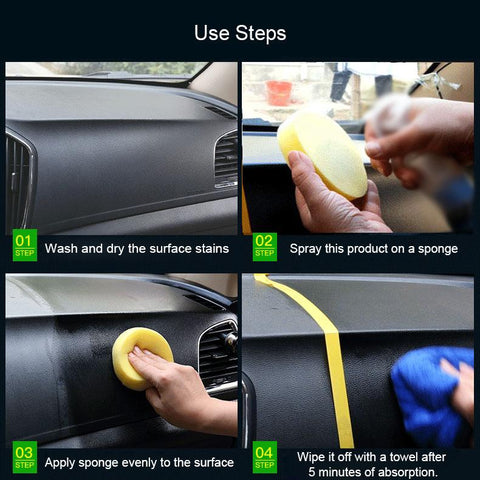 Use Steps

01
STEP
Wash and dry the surface stains

02
STEP
Spray this product on a sponge

03
STEP
Apply sponge evenly to the surface

04
STEP
Wipe it off with a towel after 5 minutes of absorption.