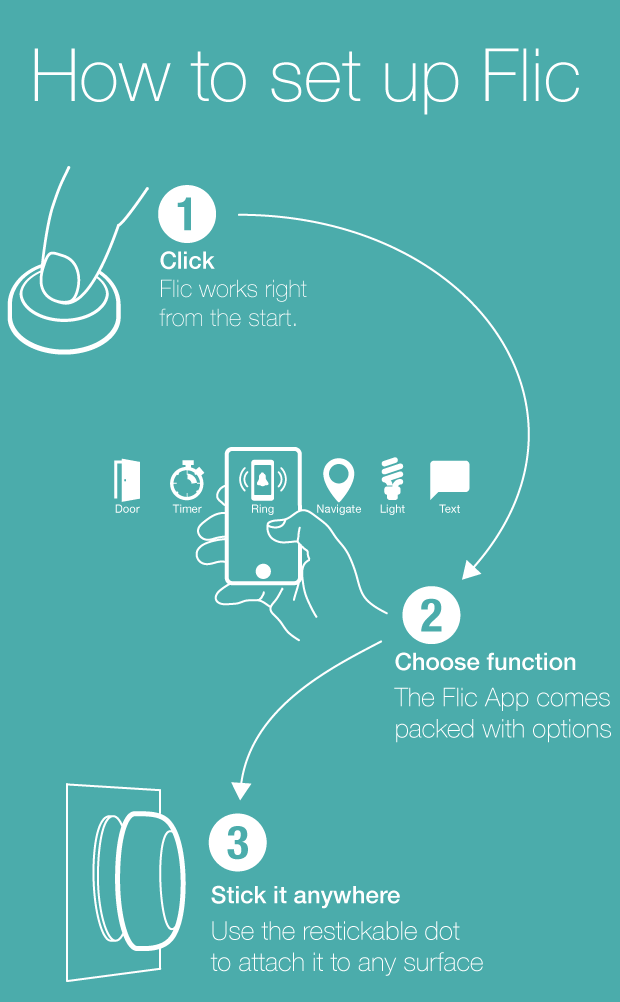 How to set up Flic

1
Click
Flic works right from the start.

Door
Timer
Ring
Navigate
Light
Text

2
Choose function
The Flic App comes packed with options

3
Stick it anywhere
Use the restickable dot to attach it to any surface