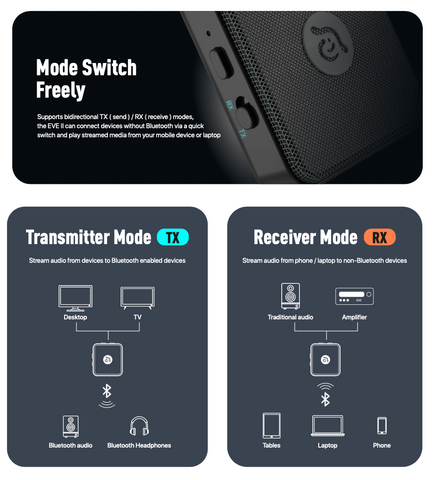 Mode Switch Freely

Supports bidirectional TX ( send ) / RX ( receive ) modes, the EVE II can connect devices without Bluetooth via a quick switch and play streamed media from your mobile device or laptop

RX
TX

Transmitter Mode TX

Stream audio from devices to Bluetooth enabled devices

Desktop
TV

Bluetooth audio
Bluetooth Headphones

Receiver Mode RX

Stream audio from phone / laptop to non-Bluetooth devices

Traditional audio
Amplifier

Tables
Laptop
Phone