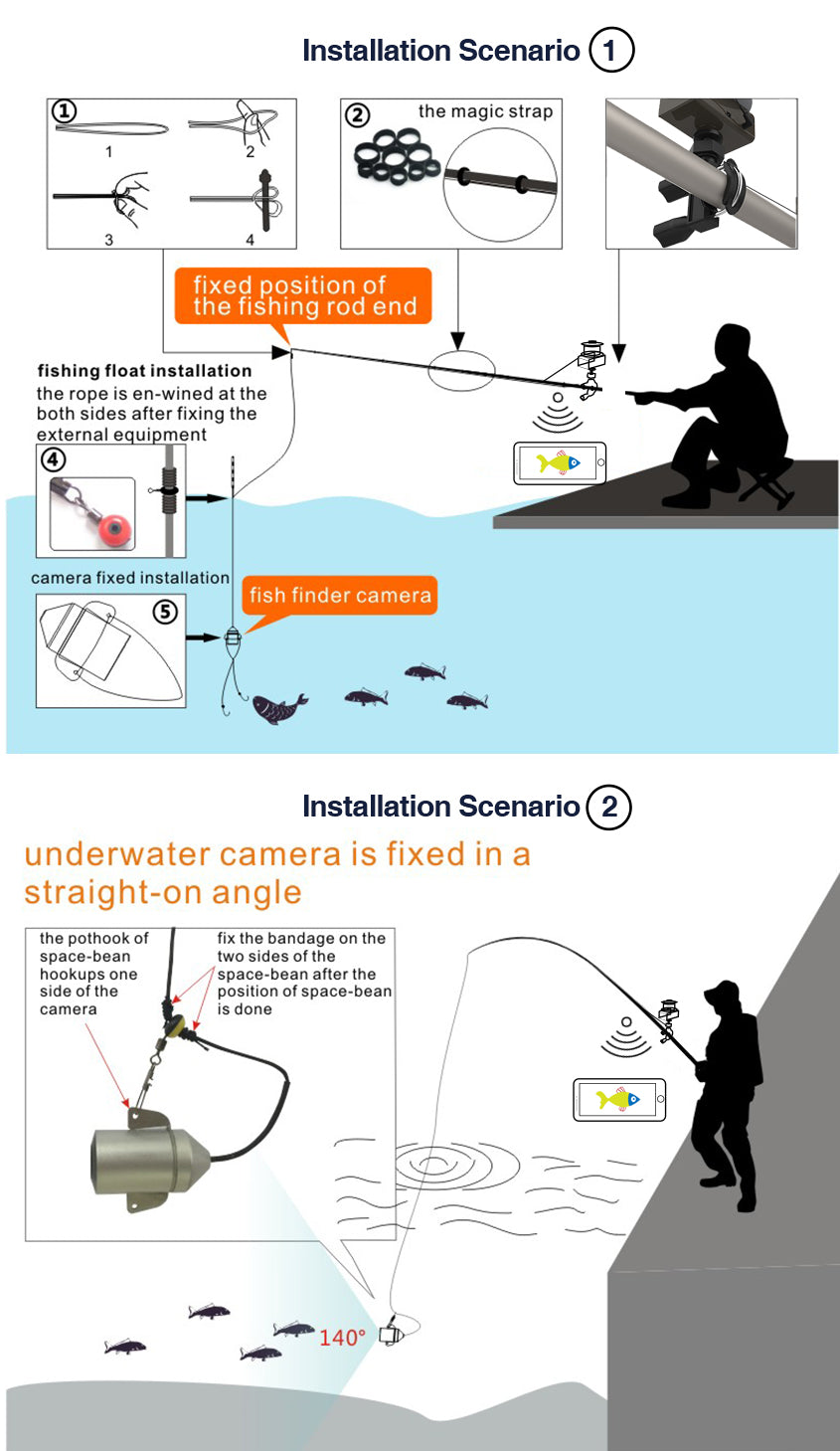 Installation Scenario 1

1
1 2
3 4

2 the magic strap

fixed position of the fishing rod end

fishing float installation
the rope is en-wined at the both sides after fixing the external equipment

4

camera fixed installation

5

fish finder camera

Installation Scenario 2

underwater camera is fixed in a straight-on angle

the pothook of space-bean hookups one side of the camera

fix the bandage on the two sides of the space-bean after the position of space-bean is done

140°