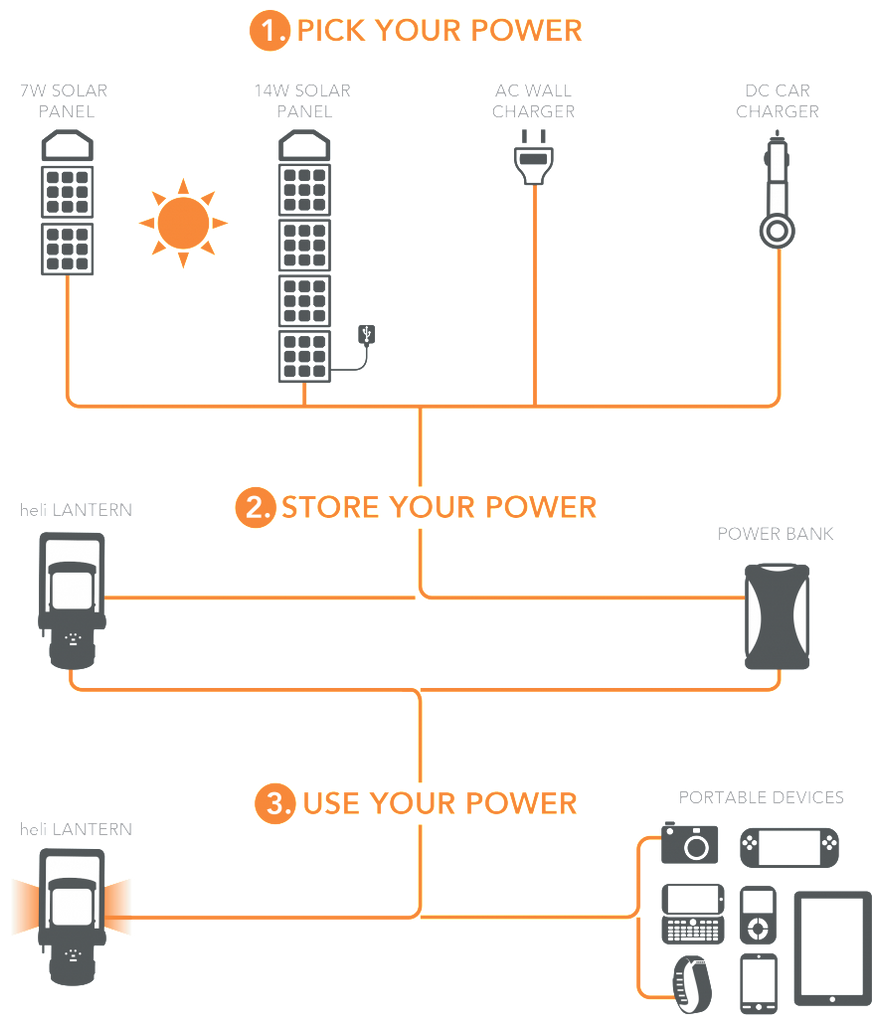 1. PICK YOUR POWER

7W SOLAR PANEL

14W SOLAR PANEL

AC WALL CHARGER

DC CAR CHARGER

2. STORE YOUR POWER

heli LANTERN

POWER BANK

3. USE YOUR POWER

heli LANTERN

PORTABLE DEVICES