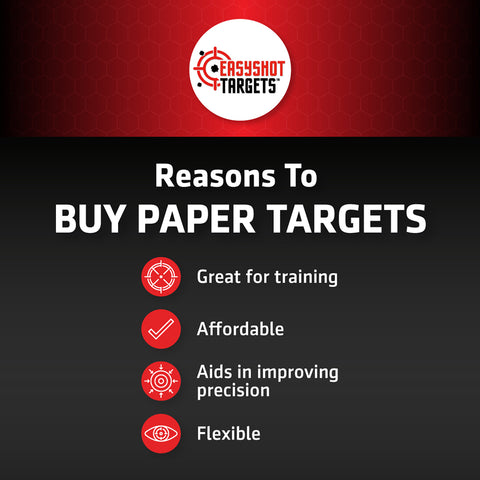 EASYSHOT TARGETS™

Reasons To
BUY PAPER TARGETS

Great for training

Affordable

Aids in improving precision

Flexible