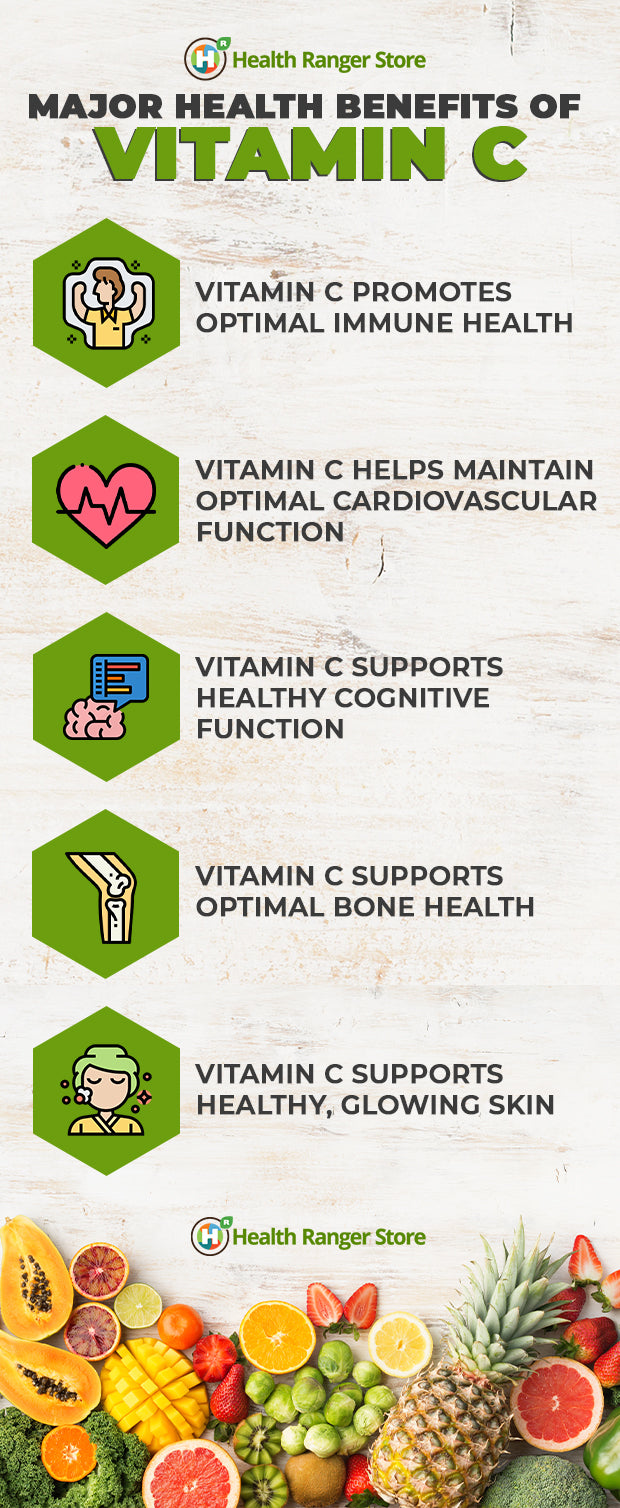 Health Ranger Store

MAJOR HEALTH BENEFITS OF VITAMIN C

VITAMIN C PROMOTES OPTIMAL IMMUNE HEALTH

VITAMIN C HELPS MAINTAIN OPTIMAL CARDIOVASCULAR FUNCTION

VITAMIN C SUPPORTS HEALTHY COGNITIVE FUNCTION

VITAMIN C SUPPORTS OPTIMAL BONE HEALTH

VITAMIN C SUPPORTS HEALTHY, GLOWING SKIN

Health Ranger Store