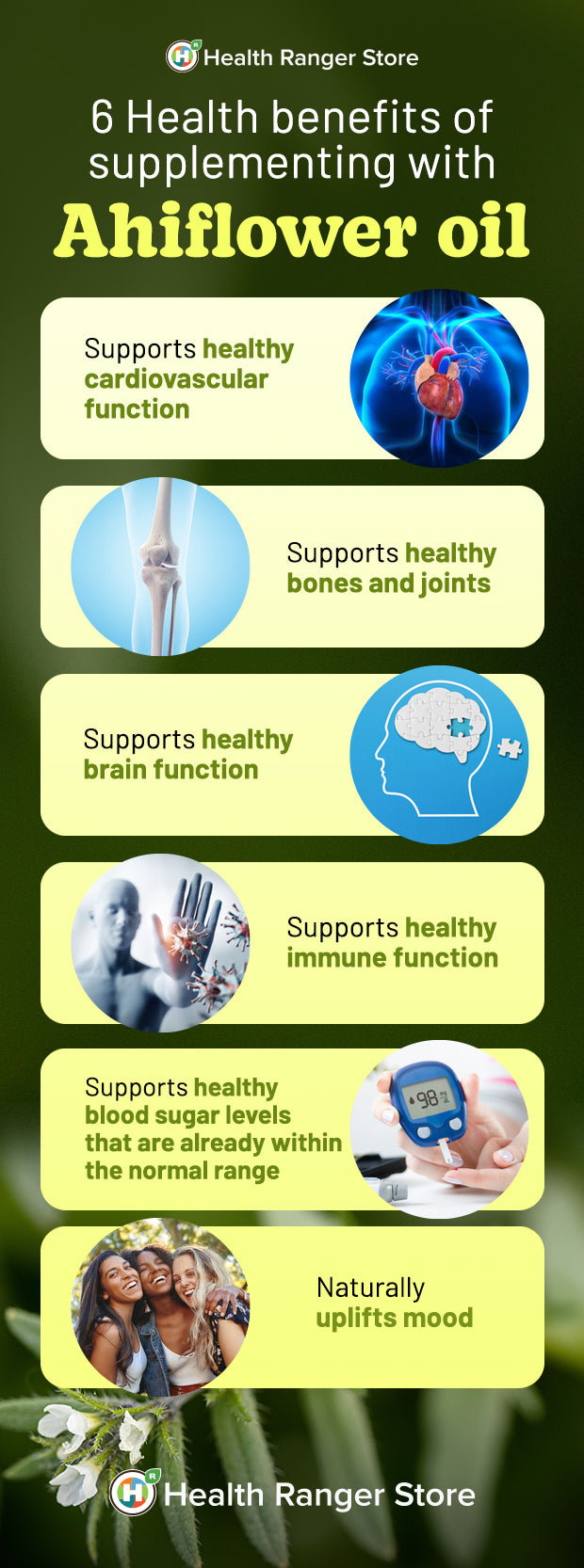 Health Ranger Store

6 Health benefits of supplementing with

Ahiflower oil

Supports healthy cardiovascular function

Supports healthy bones and joints

Supports healthy brain function

Supports healthy immune function

Supports healthy blood sugar levels that are already within the normal range

98

Naturally uplifts mood

Health Ranger Store