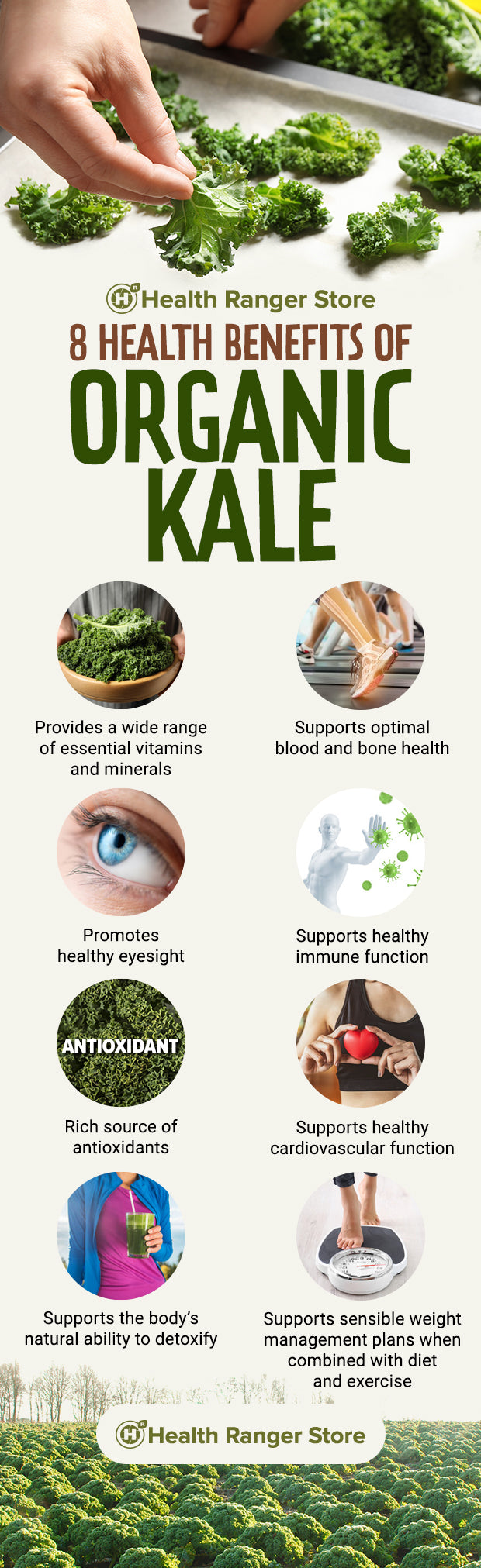 Health Ranger Store

8 HEALTH BENEFITS OF ORGANIC KALE

Provides a wide range of essential vitamins and minerals

Supports optimal blood and bone health

Promotes healthy eyesight

Supports healthy immune function

ANTIOXIDANT

Rich source of antioxidants

Supports healthy cardiovascular function

Supports the body's natural ability to detoxify

Supports sensible weight management plans when combined with diet and exercise

Health Ranger Store