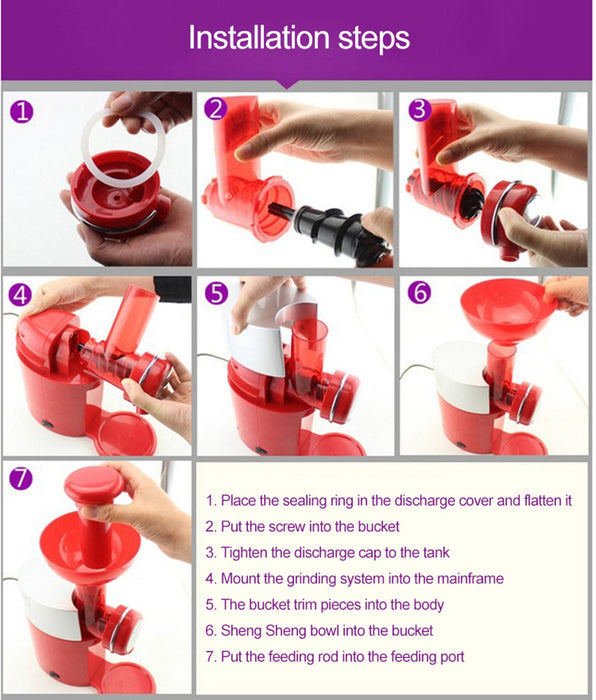 Installation steps

1

2

3

4

5

6

7

1. Place the sealing ring in the discharge cover and flatten it
2. Put the screw into the bucket
3. Tighten the discharge cap to the tank
4. Mount the grinding system into the mainframe
5. The bucket trim pieces into the body
6. Sheng Sheng bowl into the bucket
7. Put the feeding rod into the feeding port