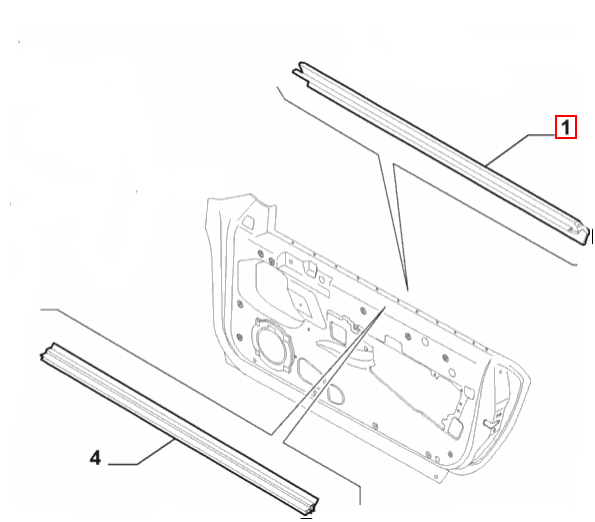 1

4