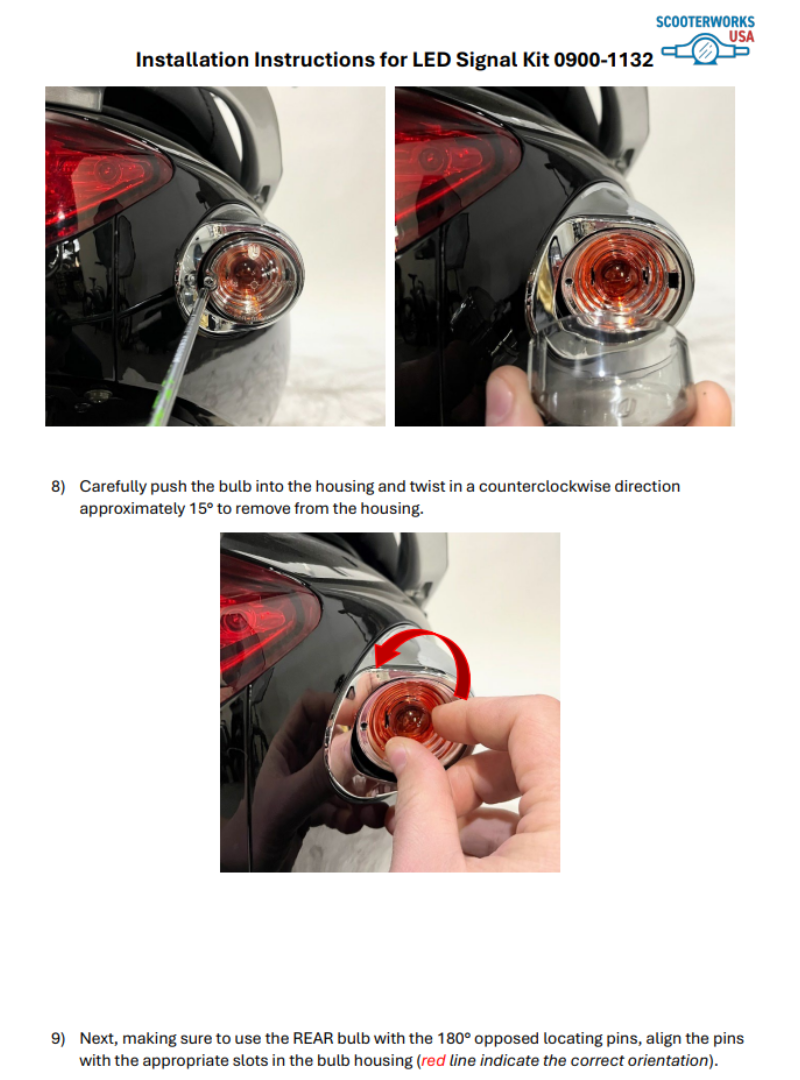 SCOOTERWORKS USA

Installation Instructions for LED Signal Kit 0900-1132

8) Carefully push the bulb into the housing and twist in a counterclockwise direction approximately 15° to remove from the housing.

9) Next, making sure to use the REAR bulb with the 180° opposed locating pins, align the pins with the appropriate slots in the bulb housing (red line indicate the correct orientation).