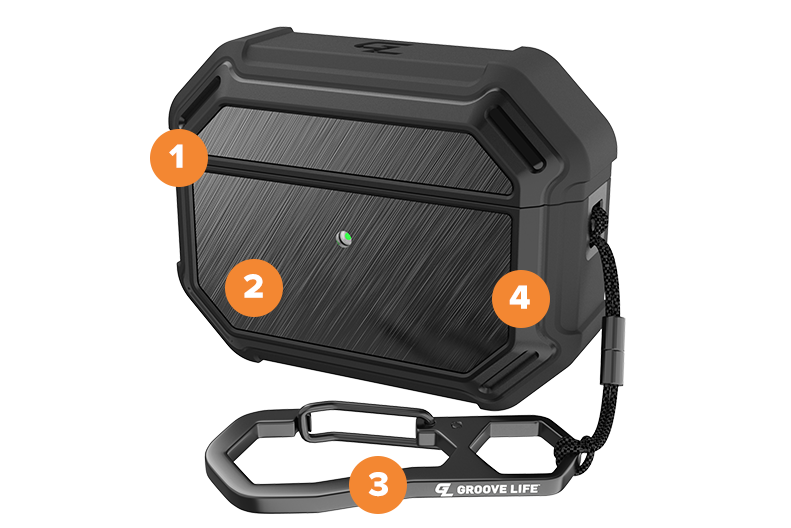 1

2

4

3

GROOVE LIFE