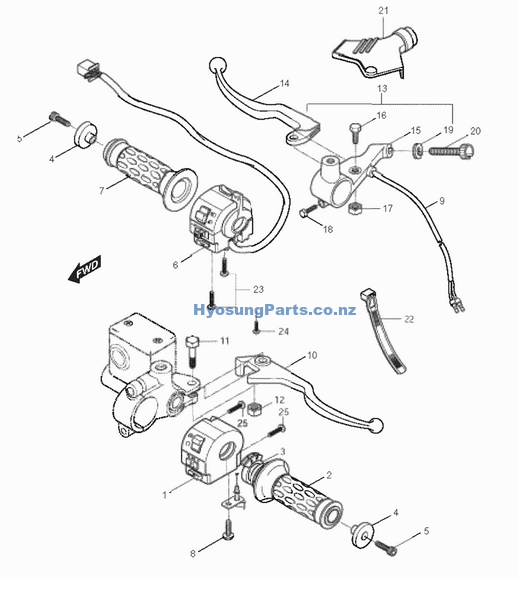 21
14
13
16
15
19
20
5
4
7
17
9
18
6
FWD
23
HyosungParts.co.nz
22
24
11
10
12
25
25
3
2
1
4
5
8