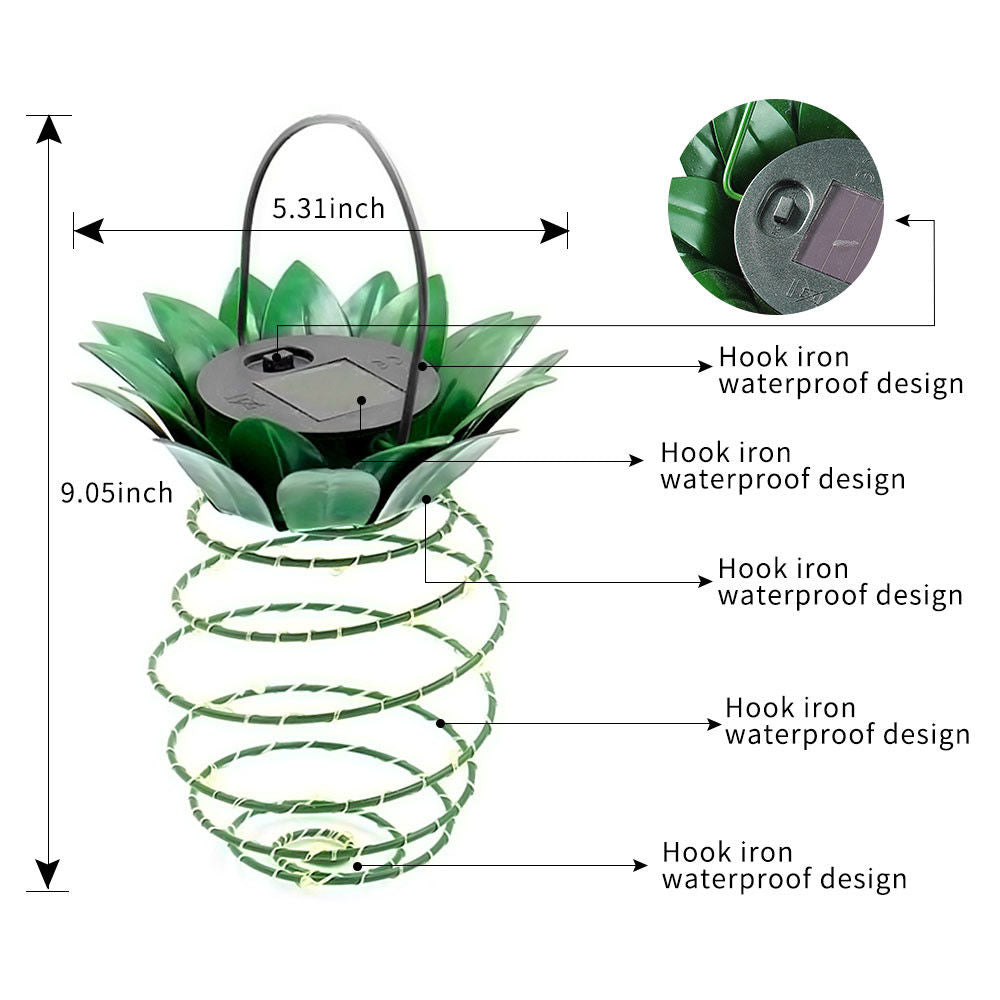 5.31inch

9.05inch

Hook iron waterproof design

Hook iron waterproof design

Hook iron waterproof design

Hook iron waterproof design

Hook iron waterproof design