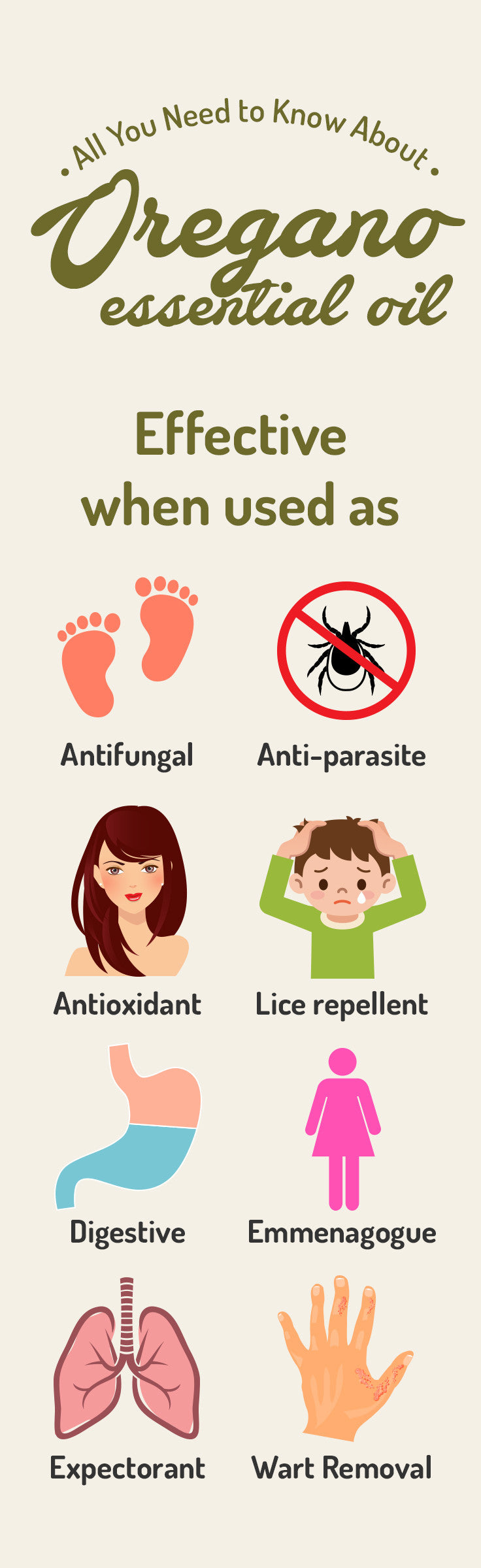 All You Need to Know About
Oregano
essential oil

Effective when used as

Antifungal

Anti-parasite

Antioxidant

Lice repellent

Digestive

Emmenagogue

Expectorant

Wart Removal