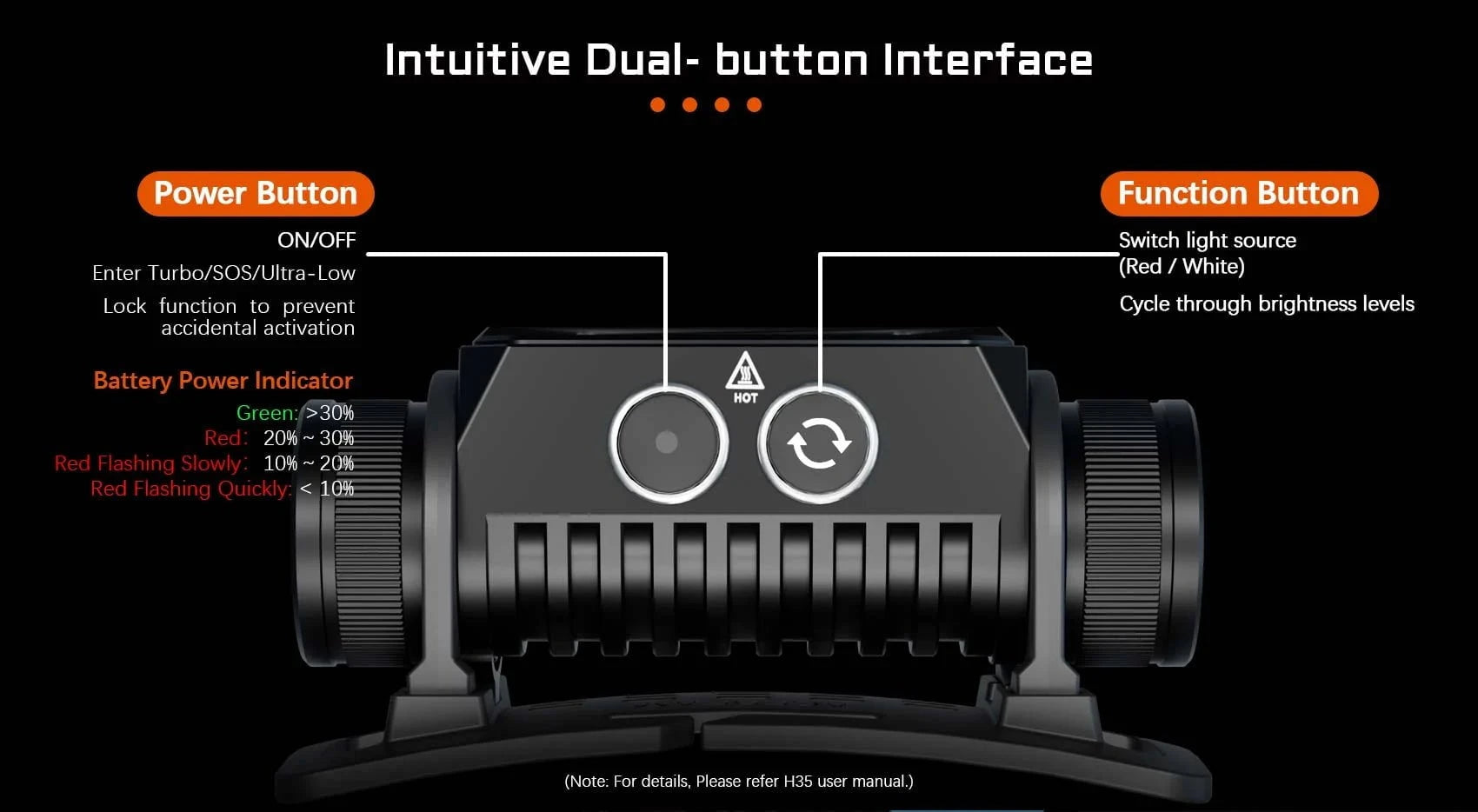 Intuitive Dual- button Interface

Power Button

ON/OFF

Enter Turbo/SOS/Ultra-Low

Lock function to prevent accidental activation

Battery Power Indicator

Green: >30%
Red: 20% ~ 30%
Red Flashing Slowly: 10% ~ 20%
Red Flashing Quickly: < 10%

Function Button

Switch light source (Red / White)

Cycle through brightness levels

HOT

(Note: For details, Please refer H35 user manual.)