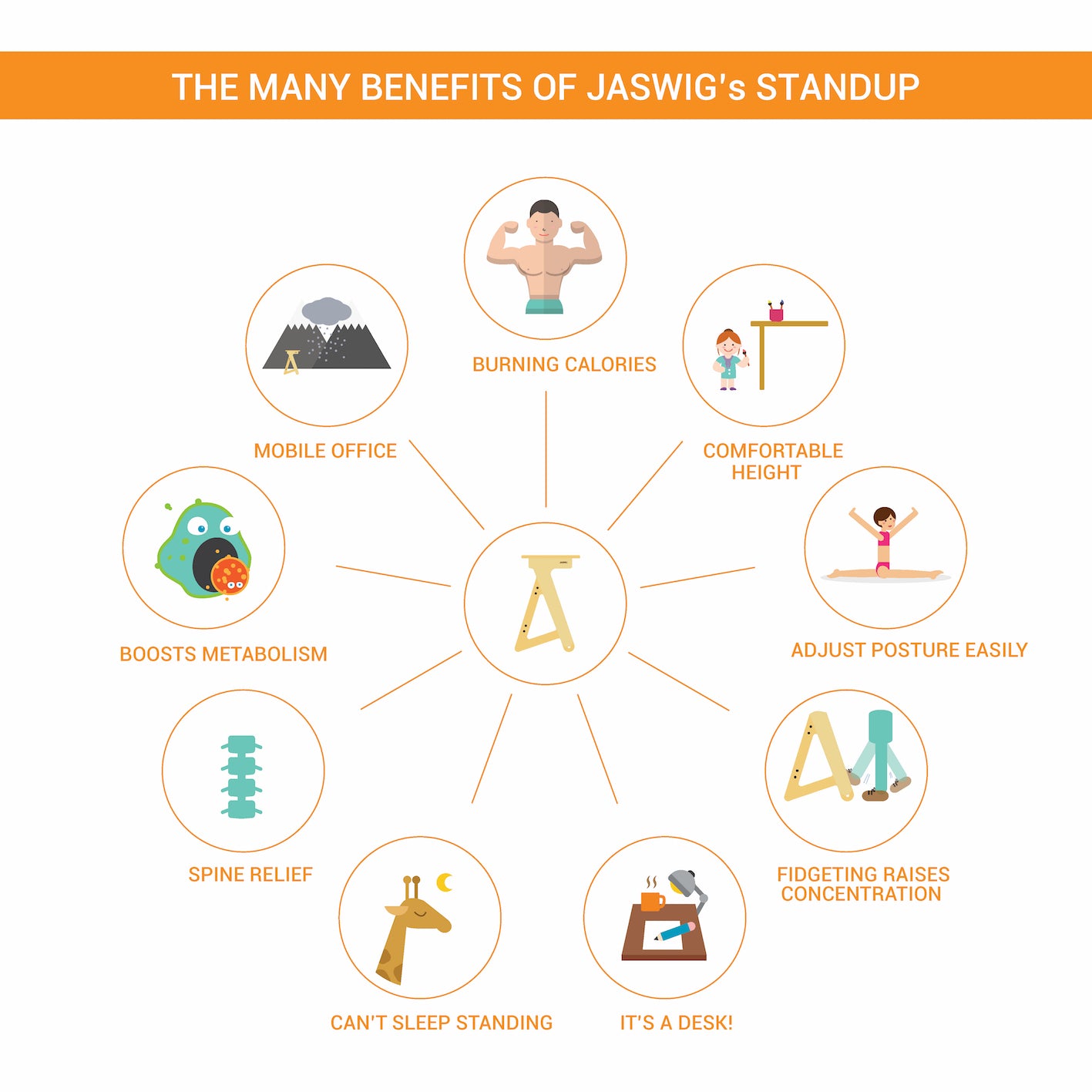 THE MANY BENEFITS OF JASWIG's STANDUP

BURNING CALORIES

MOBILE OFFICE

COMFORTABLE HEIGHT

BOOSTS METABOLISM

ADJUST POSTURE EASILY

SPINE RELIEF

FIDGETING RAISES CONCENTRATION

CAN'T SLEEP STANDING

IT'S A DESK!