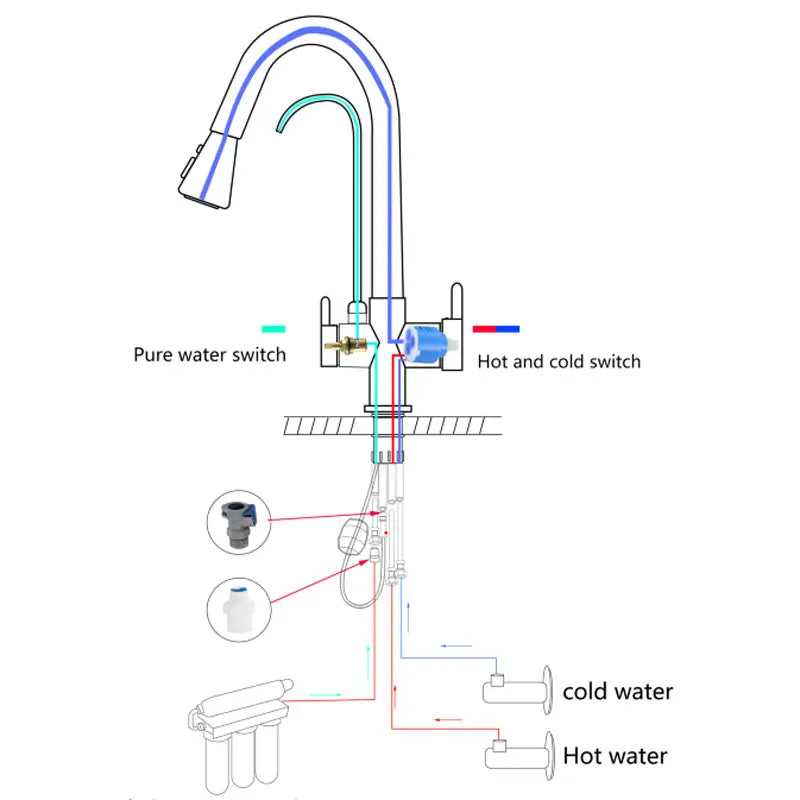 Pure water switch

Hot and cold switch

cold water

Hot water