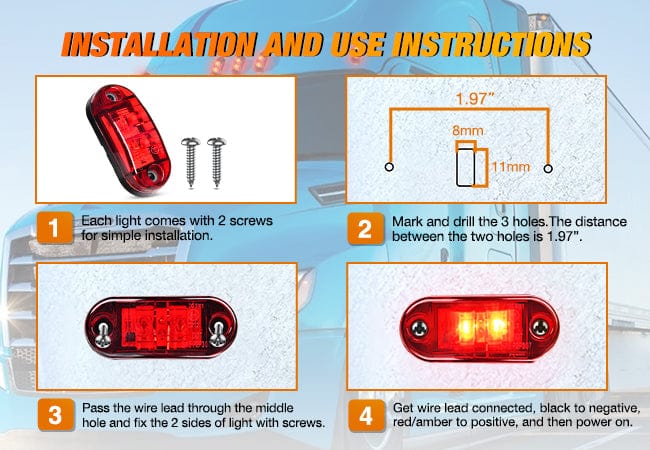 INSTALLATION AND USE INSTRUCTIONS

1.97"

8mm

11mm

1 Each light comes with 2 screws for simple installation.

2 Mark and drill the 3 holes.The distance between the two holes is 1.97".

3 Pass the wire lead through the middle hole and fix the 2 sides of light with screws.

4 Get wire lead connected, black to negative, red/amber to positive, and then power on.