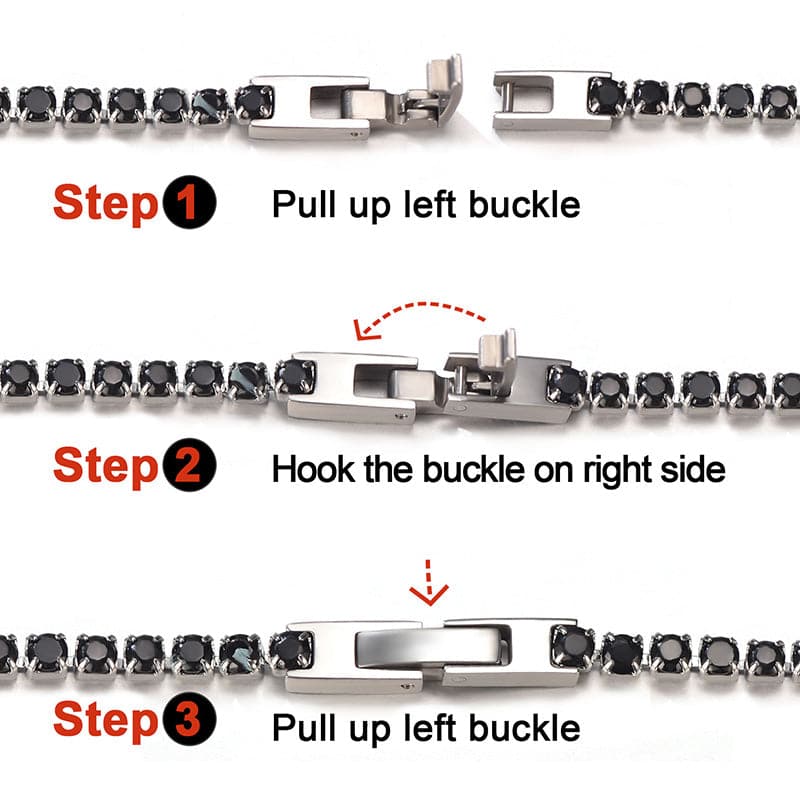 Step 1 Pull up left buckle

Step 2 Hook the buckle on right side

Step 3 Pull up left buckle