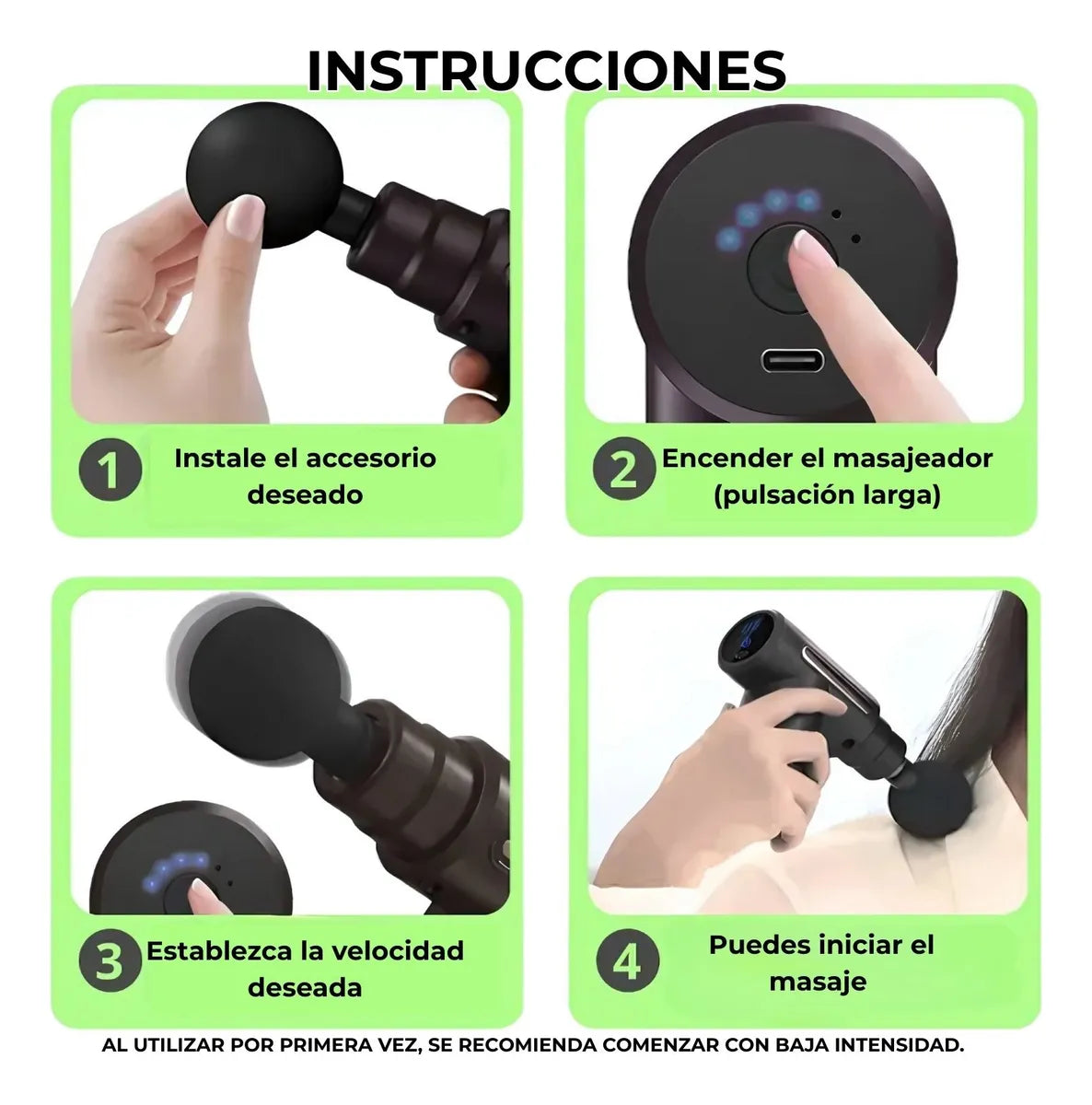 INSTRUCCIONES

1 Instale el accesorio deseado

2 Encender el masajeador (pulsación larga)

3 Establezca la velocidad deseada

4 Puedes iniciar el masaje

AL UTILIZAR POR PRIMERA VEZ, SE RECOMIENDA COMENZAR CON BAJA INTENSIDAD.