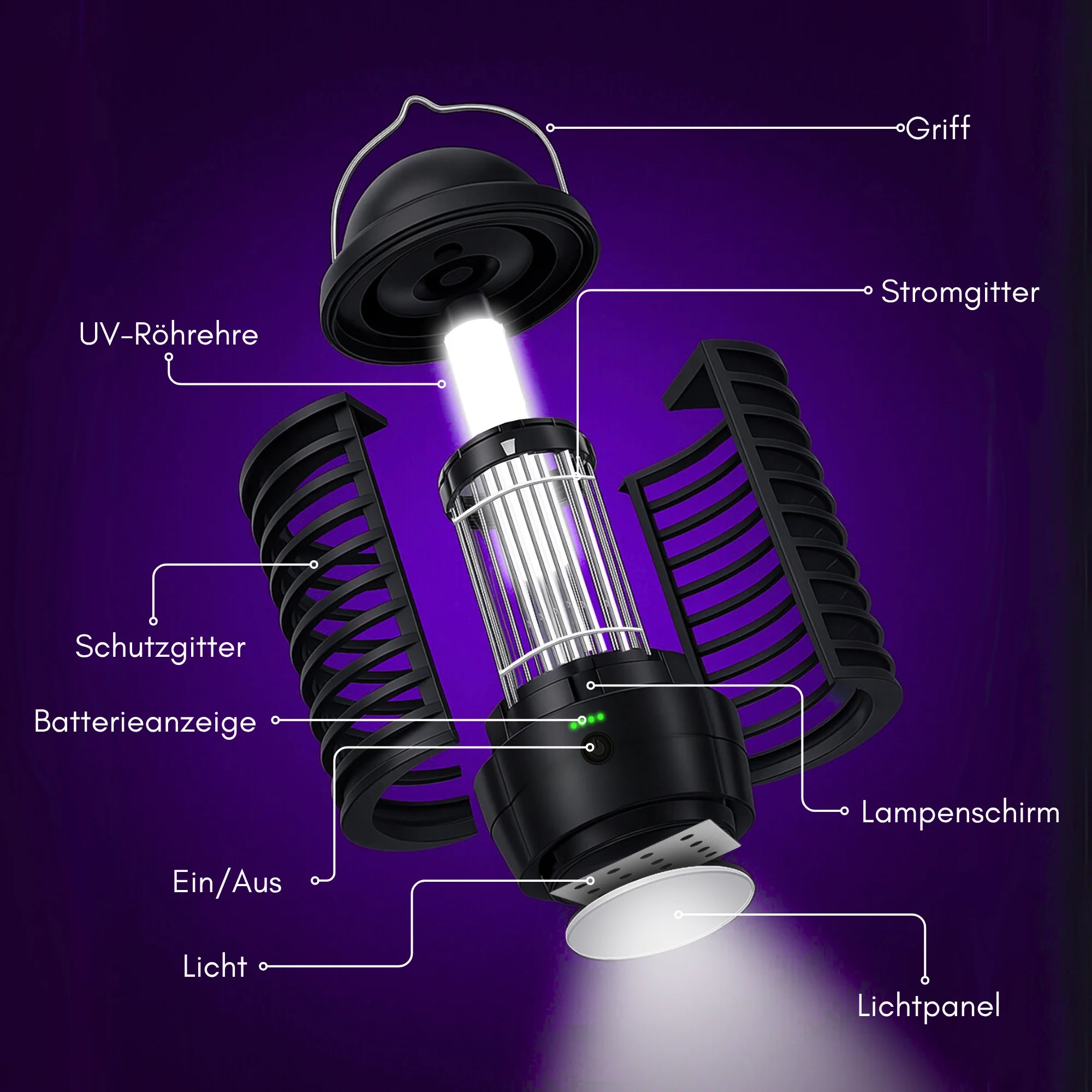 Griff

Stromgitter

UV-Röhrehre

Schutzgitter

Batterieanzeige

Lampenschirm

Ein/Aus

Licht

Lichtpanel