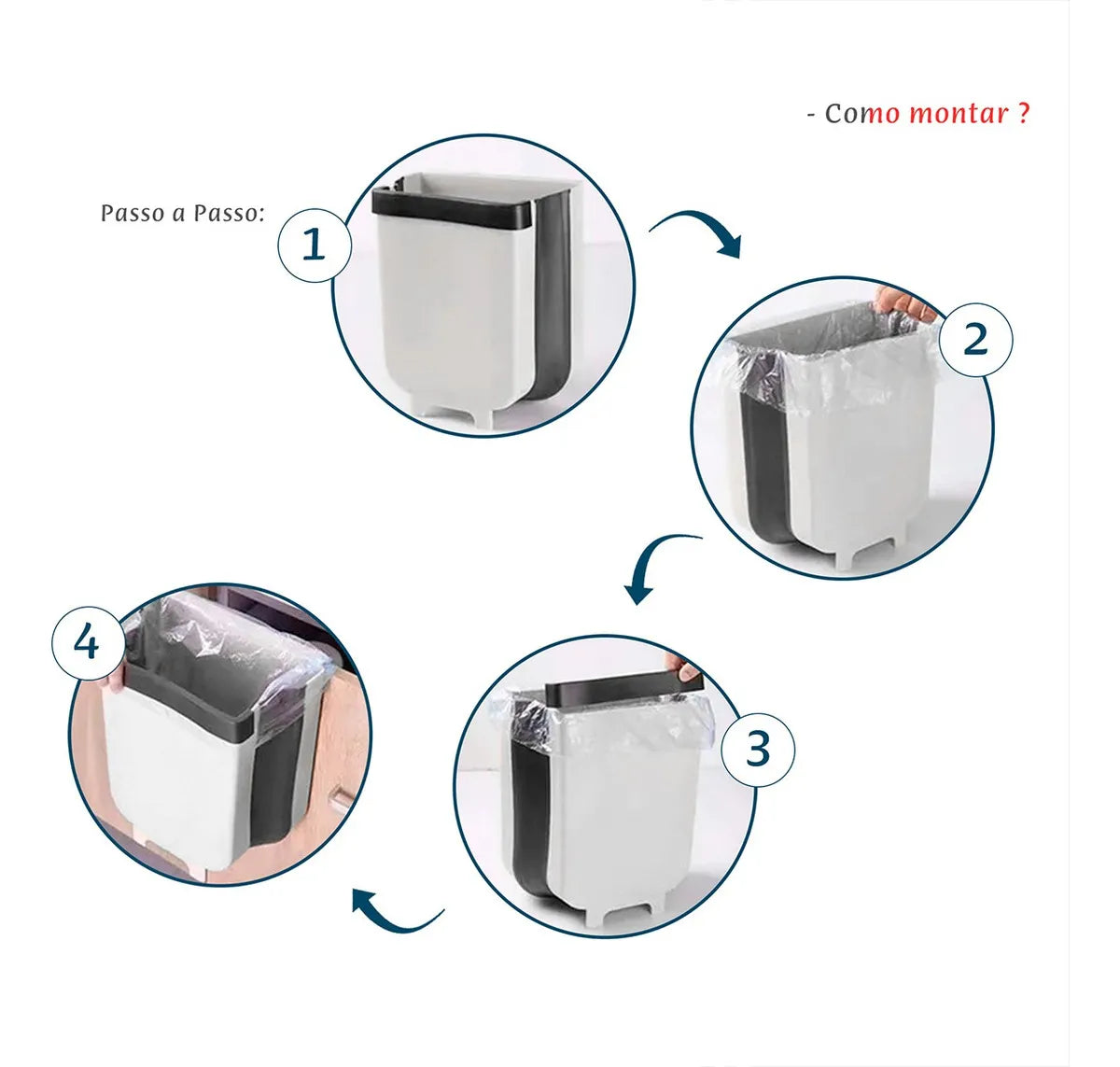 - Como montar ?

Passo a Passo:

1

2

3

4