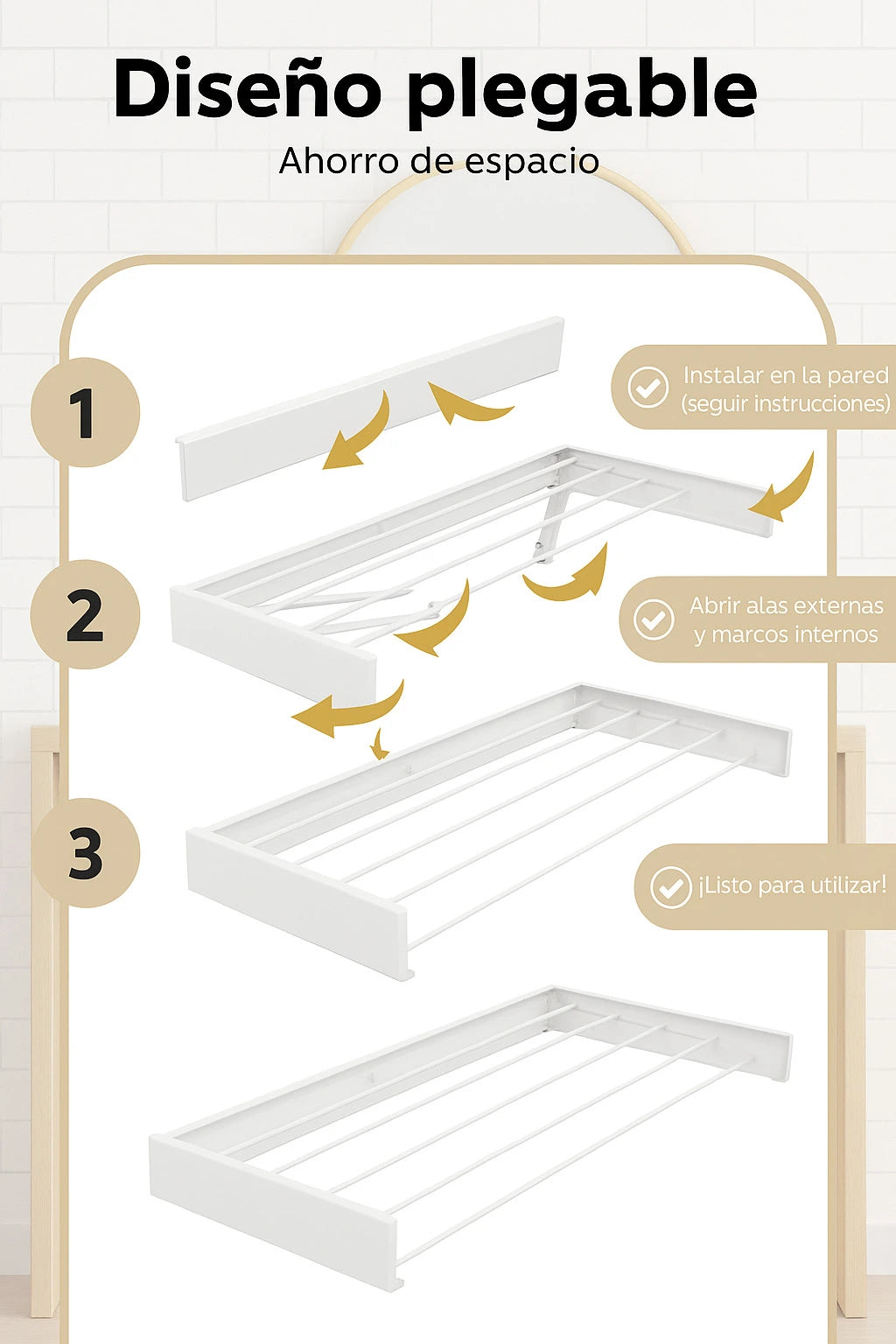 Diseño plegable

Ahorro de espacio

1

Instalar en la pared (seguir instrucciones)

2

Abrir alas externas y marcos internos

3

¡Listo para utilizar!