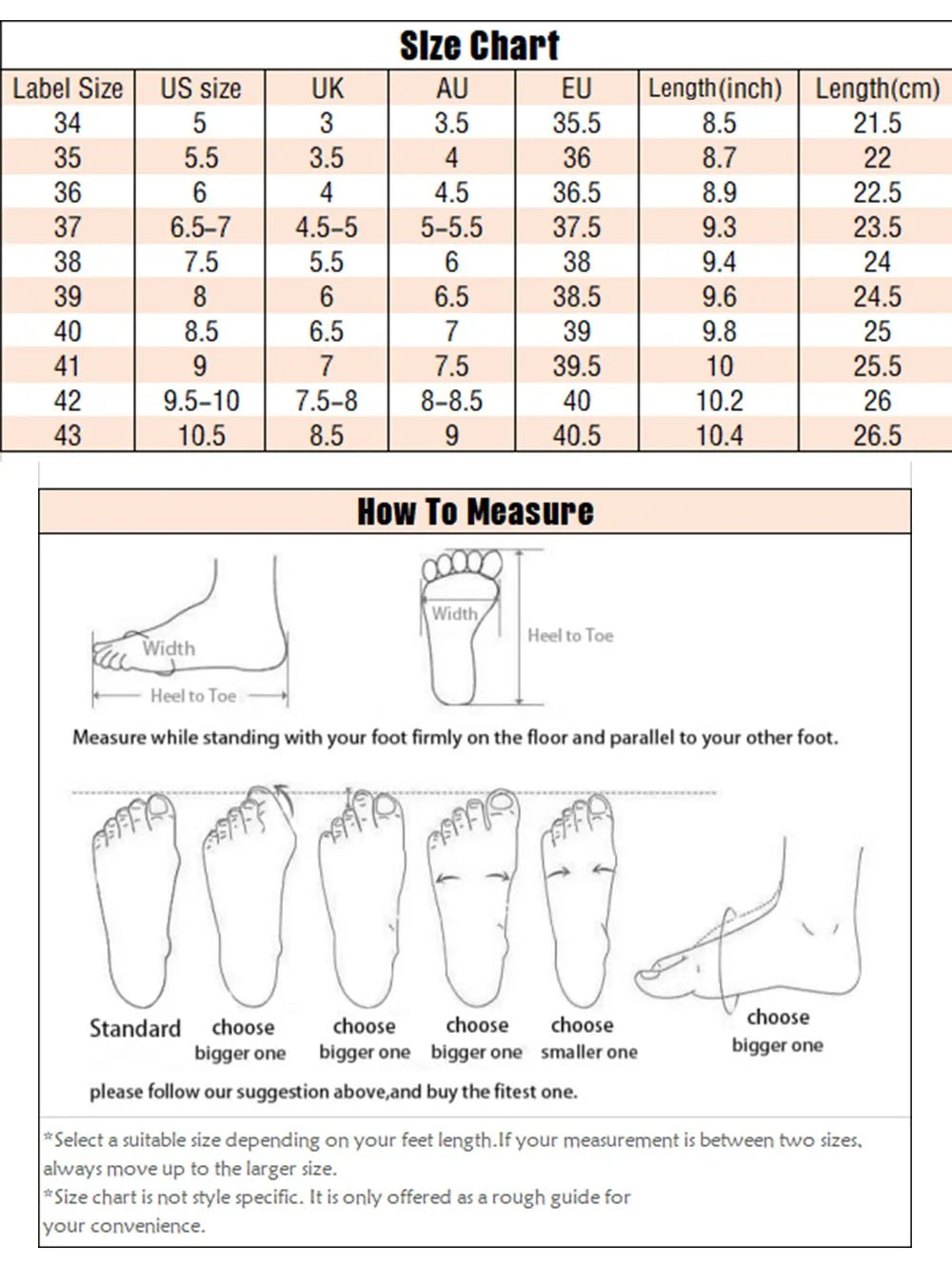 Size Chart

| Label Size | US size | UK | AU | EU | Length(inch) | Length(cm) |
|---|---|---|---|---|---|---|
| 34 | 5 | 3 | 3.5 | 35.5 | 8.5 | 21.5 |
| 35 | 5.5 | 3.5 | 4 | 36 | 8.7 | 22 |
| 36 | 6 | 4 | 4.5 | 36.5 | 8.9 | 22.5 |
| 37 | 6.5-7 | 4.5-5 | 5-5.5 | 37.5 | 9.3 | 23.5 |
| 38 | 7.5 | 5.5 | 6 | 38 | 9.4 | 24 |
| 39 | 8 | 6 | 6.5 | 38.5 | 9.6 | 24.5 |
| 40 | 8.5 | 6.5 | 7 | 39 | 9.8 | 25 |
| 41 | 9 | 7 | 7.5 | 39.5 | 10 | 25.5 |
| 42 | 9.5-10 | 7.5-8 | 8-8.5 | 40 | 10.2 | 26 |
| 43 | 10.5 | 8.5 | 9 | 40.5 | 10.4 | 26.5 |

How To Measure

Width

Heel to Toe

Width

Heel to Toe

Measure while standing with your foot firmly on the floor and parallel to your other foot.

Standard

choose bigger one

choose bigger one

choose bigger one

choose smaller one

choose bigger one

please follow our suggestion above,and buy the fitest one.

*Select a suitable size depending on your feet length.If your measurement is between two sizes, always move up to the larger size.
*Size chart is not style specific. It is only offered as a rough guide for your convenience.