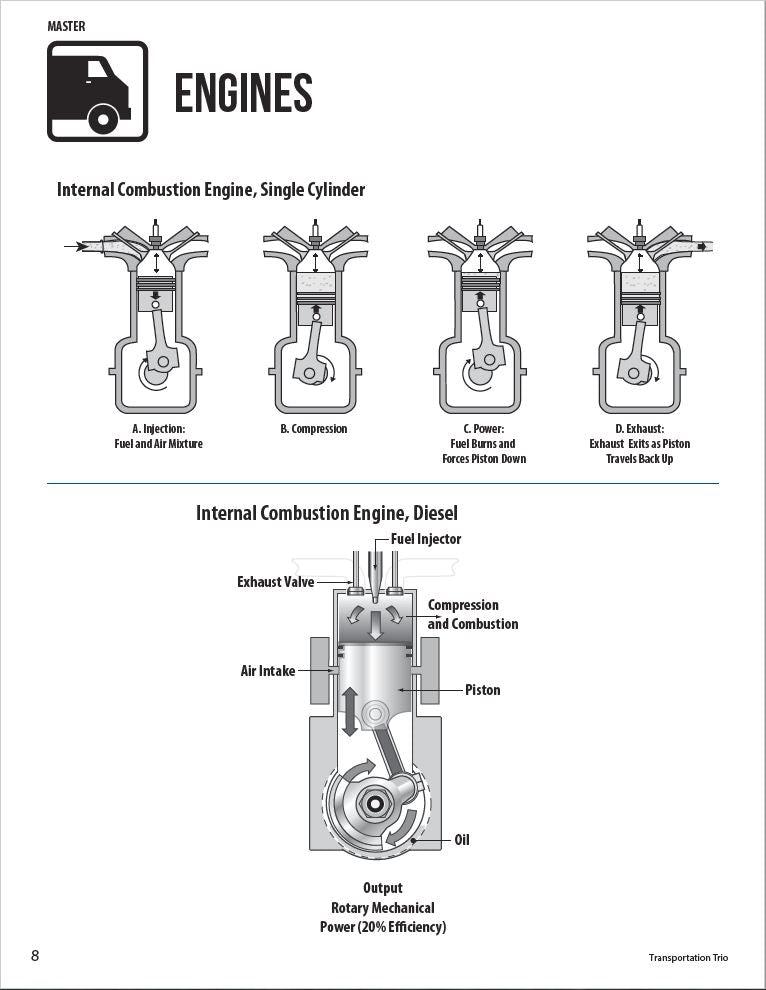 MASTER

ENGINES

Internal Combustion Engine, Single Cylinder

A. Injection: Fuel and Air Mixture

B. Compression

C. Power: Fuel Burns and Forces Piston Down

D. Exhaust: Exhaust Exits as Piston Travels Back Up

Internal Combustion Engine, Diesel

Fuel Injector

Exhaust Valve

Compression and Combustion

Air Intake

Piston

Oil

Output Rotary Mechanical Power (20% Efficiency)

8

Transportation Trio