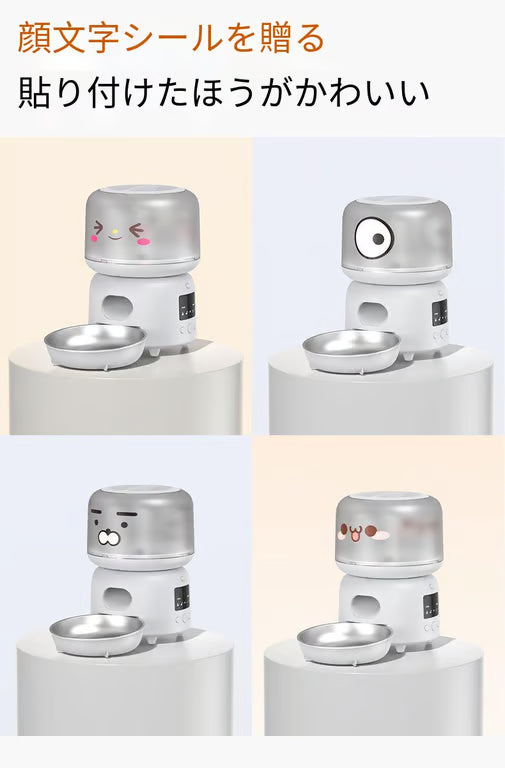 顔文字シールを贈る

貼り付けたほうがかわいい