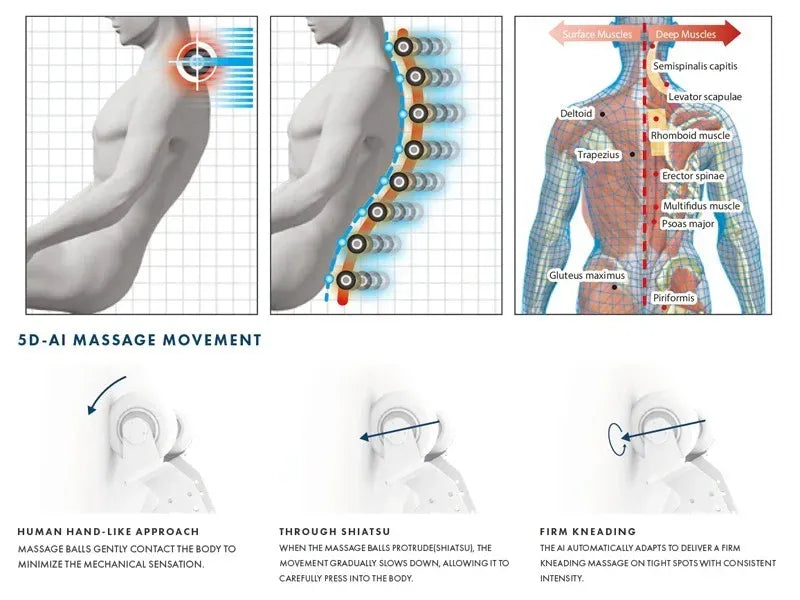 Surface Muscles
Deep Muscles
Semispinalis capitis
Levator scapulae
Deltoid
Rhomboid muscle
Trapezius
Erector spinae
Multifidus muscle
Psoas major
Gluteus maximus
Piriformis

5D-AI MASSAGE MOVEMENT

HUMAN HAND-LIKE APPROACH
MASSAGE BALLS GENTLY CONTACT THE BODY TO MINIMIZE THE MECHANICAL SENSATION.

THROUGH SHIATSU
WHEN THE MASSAGE BALLS PROTRUDE(SHIATSU), THE MOVEMENT GRADUALLY SLOWS DOWN, ALLOWING IT TO CAREFULLY PRESS INTO THE BODY.

FIRM KNEADING
THE AI AUTOMATICALLY ADAPTS TO DELIVER A FIRM KNEADING MASSAGE ON TIGHT SPOTS WITH CONSISTENT INTENSITY.