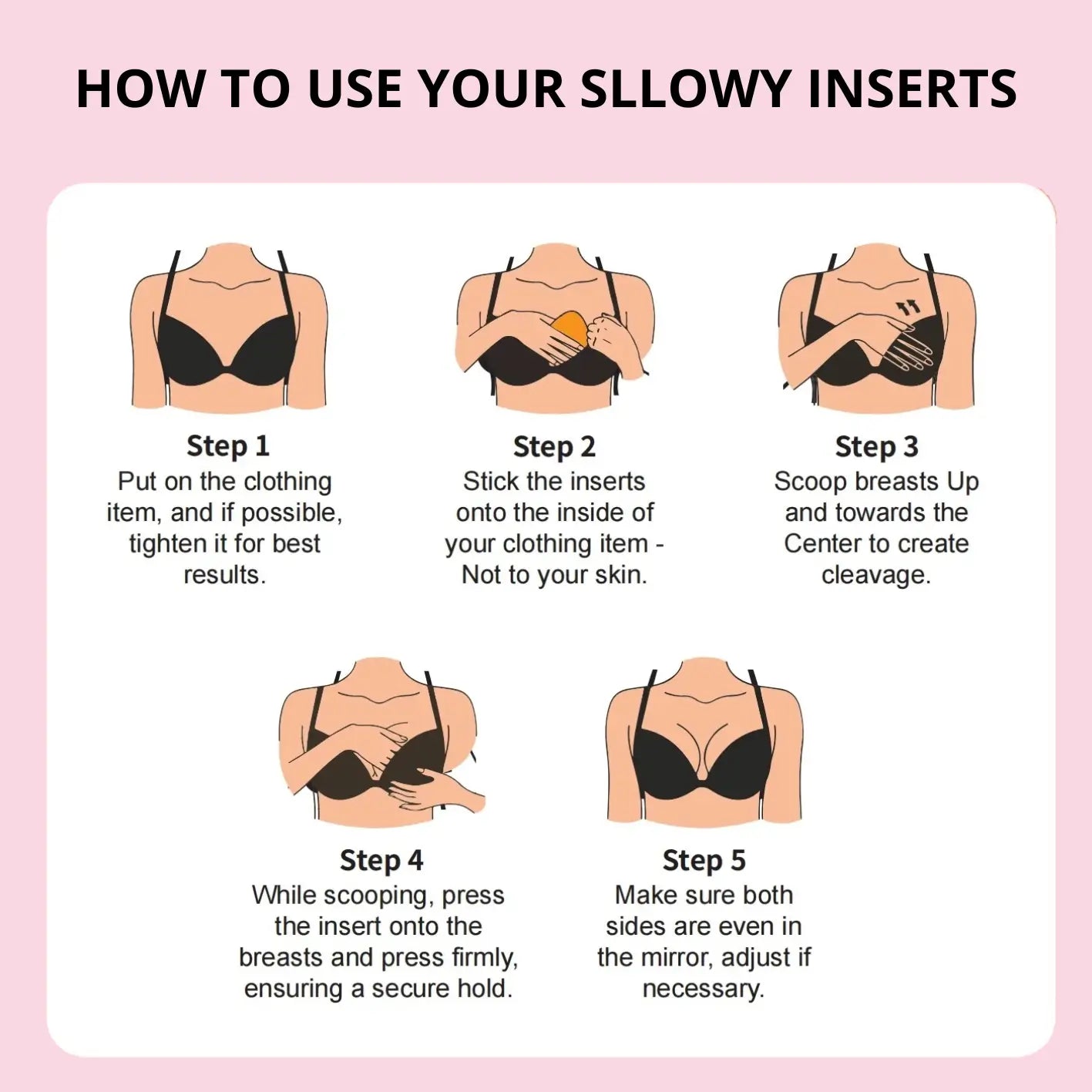 HOW TO USE YOUR SLLOWY INSERTS

Step 1
Put on the clothing item, and if possible, tighten it for best results.

Step 2
Stick the inserts onto the inside of your clothing item - Not to your skin.

Step 3
Scoop breasts Up and towards the Center to create cleavage.

Step 4
While scooping, press the insert onto the breasts and press firmly, ensuring a secure hold.

Step 5
Make sure both sides are even in the mirror, adjust if necessary.