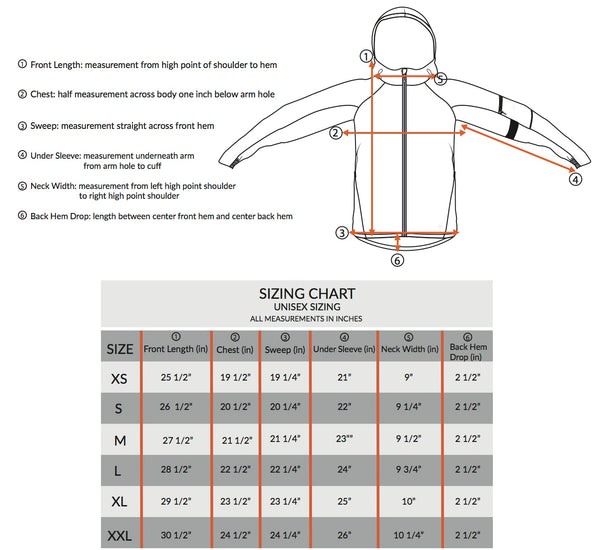 ① Front Length: measurement from high point of shoulder to hem

② Chest: half measurement across body one inch below arm hole

③ Sweep: measurement straight across front hem

④ Under Sleeve: measurement underneath arm from arm hole to cuff

⑤ Neck Width: measurement from left high point shoulder to right high point shoulder

⑥ Back Hem Drop: length between center front hem and center back hem

①
⑤
②
④
③
⑥

SIZING CHART
UNISEX SIZING
ALL MEASUREMENTS IN INCHES

| SIZE | ① Front Length (in) | ② Chest (in) | ③ Sweep (in) | ④ Under Sleeve (in) | ⑤ Neck Width (in) | ⑥ Back Hem Drop (in) |
|---|---|---|---|---|---|---|
| XS | 25 1/2" | 19 1/2" | 19 1/4" | 21" | 9" | 2 1/2" |
| S | 26 1/2" | 20 1/2" | 20 1/4" | 22" | 9 1/4" | 2 1/2" |
| M | 27 1/2" | 21 1/2" | 21 1/4" | 23"" | 9 1/2" | 2 1/2" |
| L | 28 1/2" | 22 1/2" | 22 1/4" | 24" | 9 3/4" | 2 1/2" |
| XL | 29 1/2" | 23 1/2" | 23 1/4" | 25" | 10" | 2 1/2" |
| XXL | 30 1/2" | 24 1/2" | 24 1/4" | 26" | 10 1/4" | 2 1/2" |