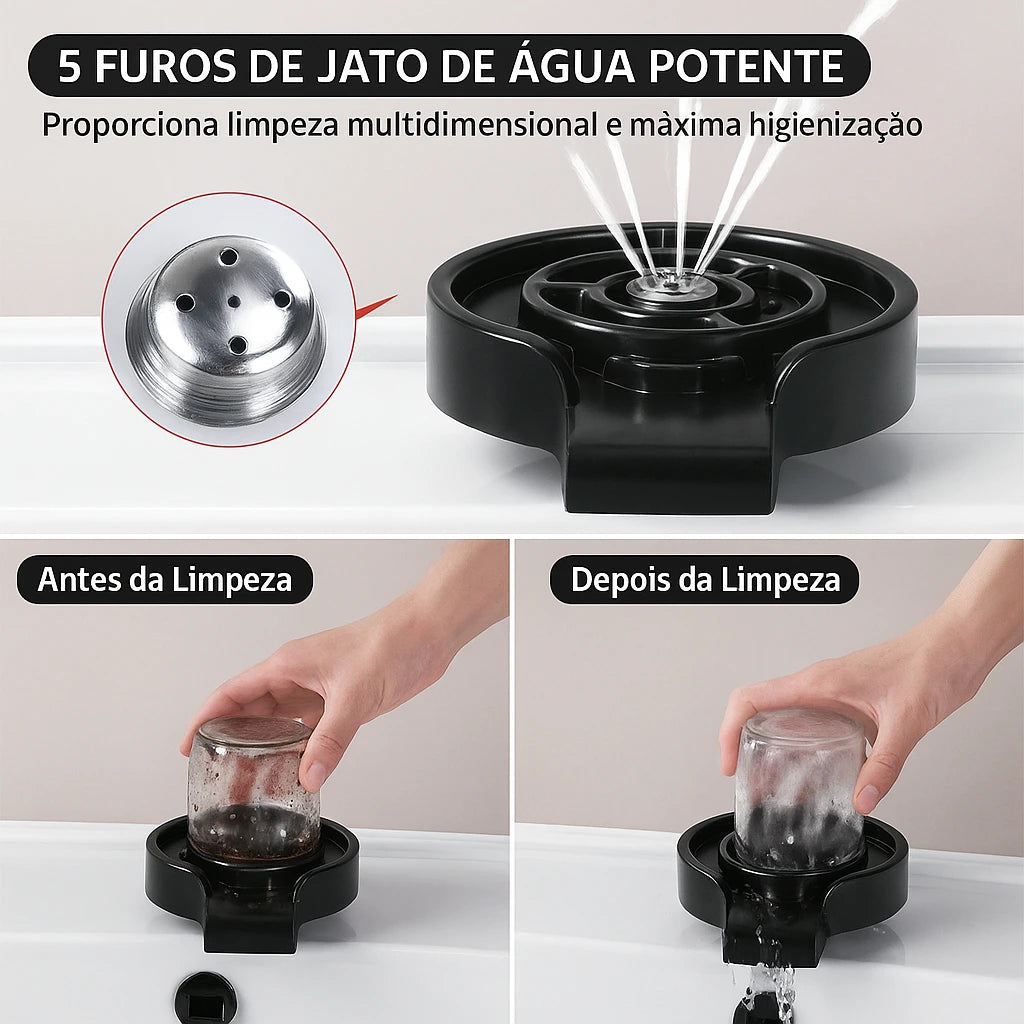 5 FUROS DE JATO DE ÁGUA POTENTE

Proporciona limpeza multidimensional e màxima higienização

Antes da Limpeza

Depois da Limpeza