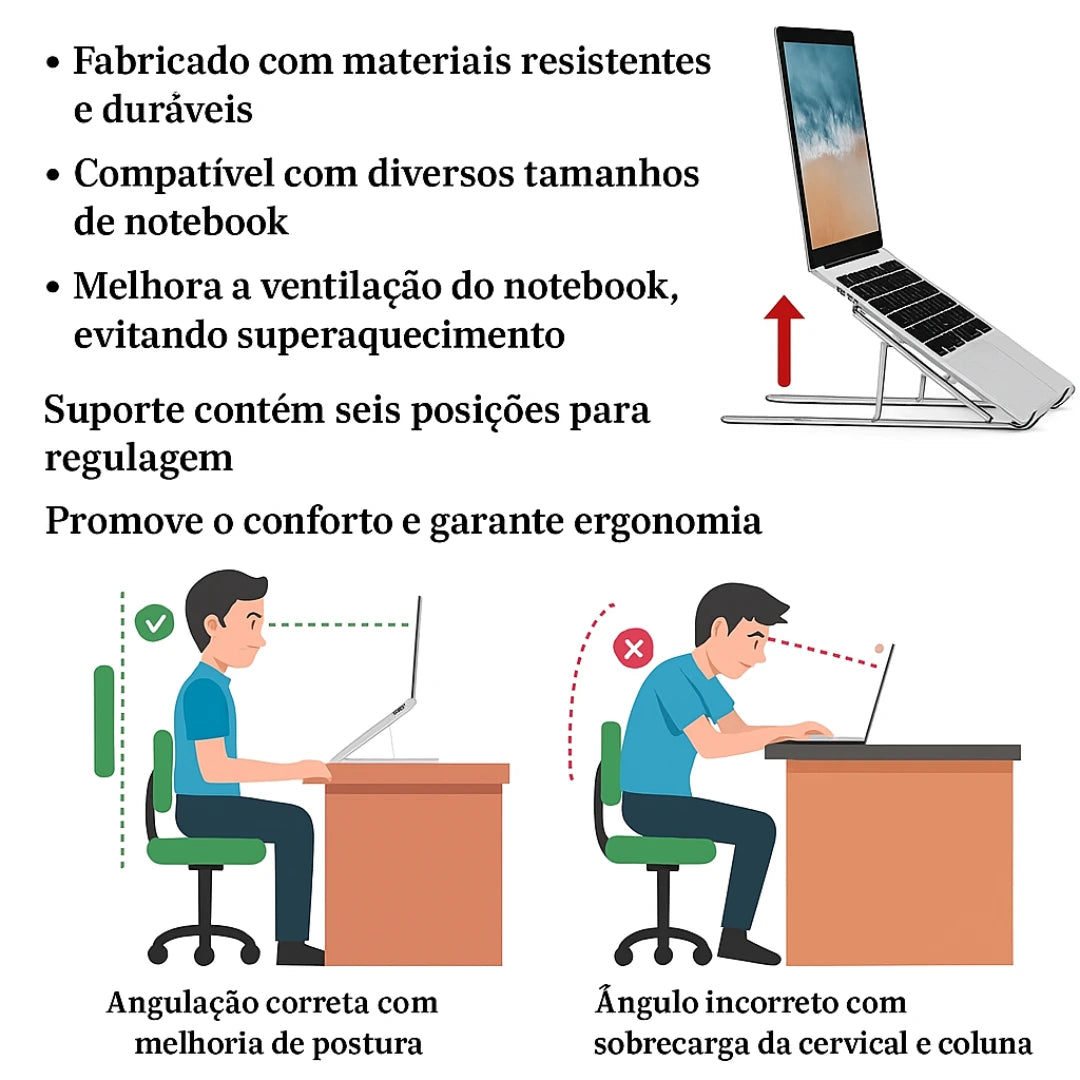 • Fabricado com materiais resistentes e duráveis

• Compatível com diversos tamanhos de notebook

• Melhora a ventilação do notebook, evitando superaquecimento

Suporte contém seis posições para regulagem

Promove o conforto e garante ergonomia

Angulação correta com melhoria de postura

Ângulo incorreto com sobrecarga da cervical e coluna