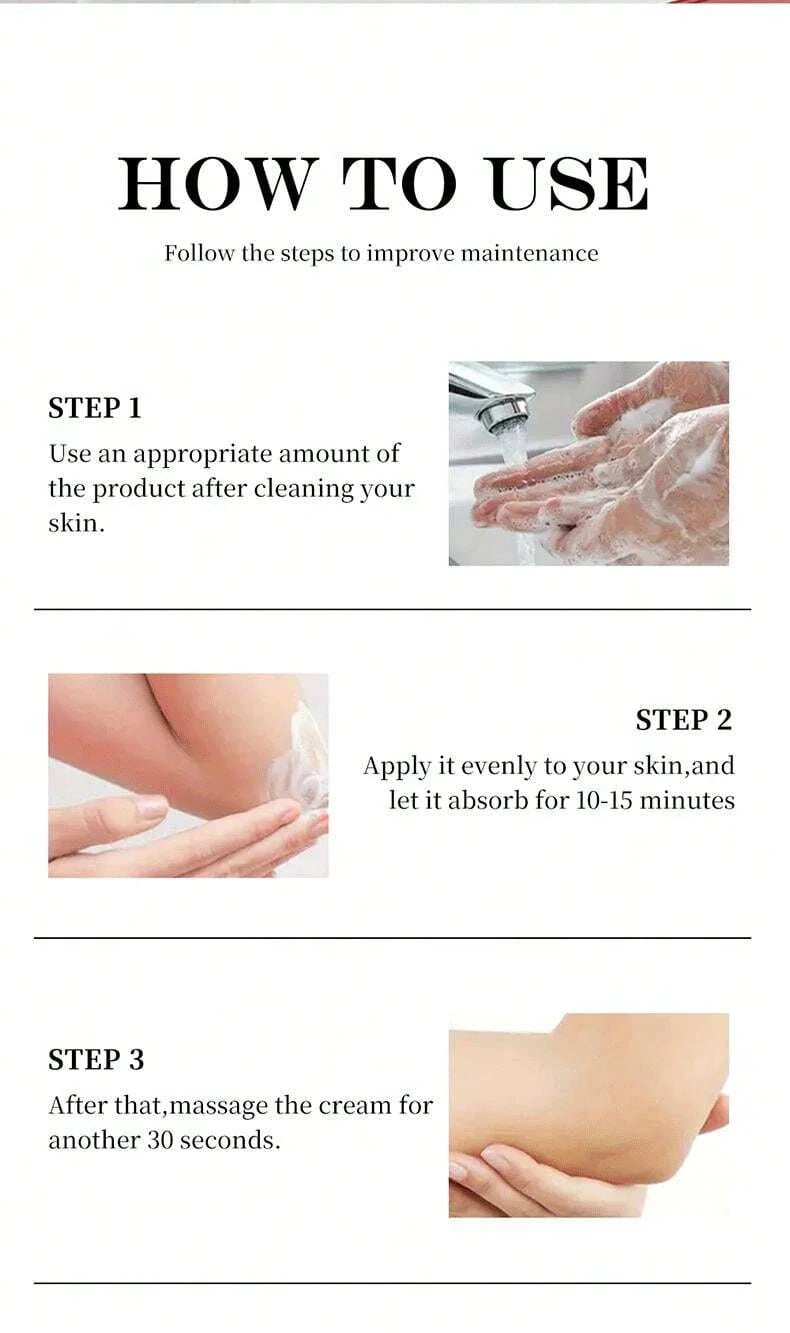 HOW TO USE

Follow the steps to improve maintenance

STEP 1
Use an appropriate amount of the product after cleaning your skin.

STEP 2
Apply it evenly to your skin,and let it absorb for 10-15 minutes

STEP 3
After that,massage the cream for another 30 seconds.