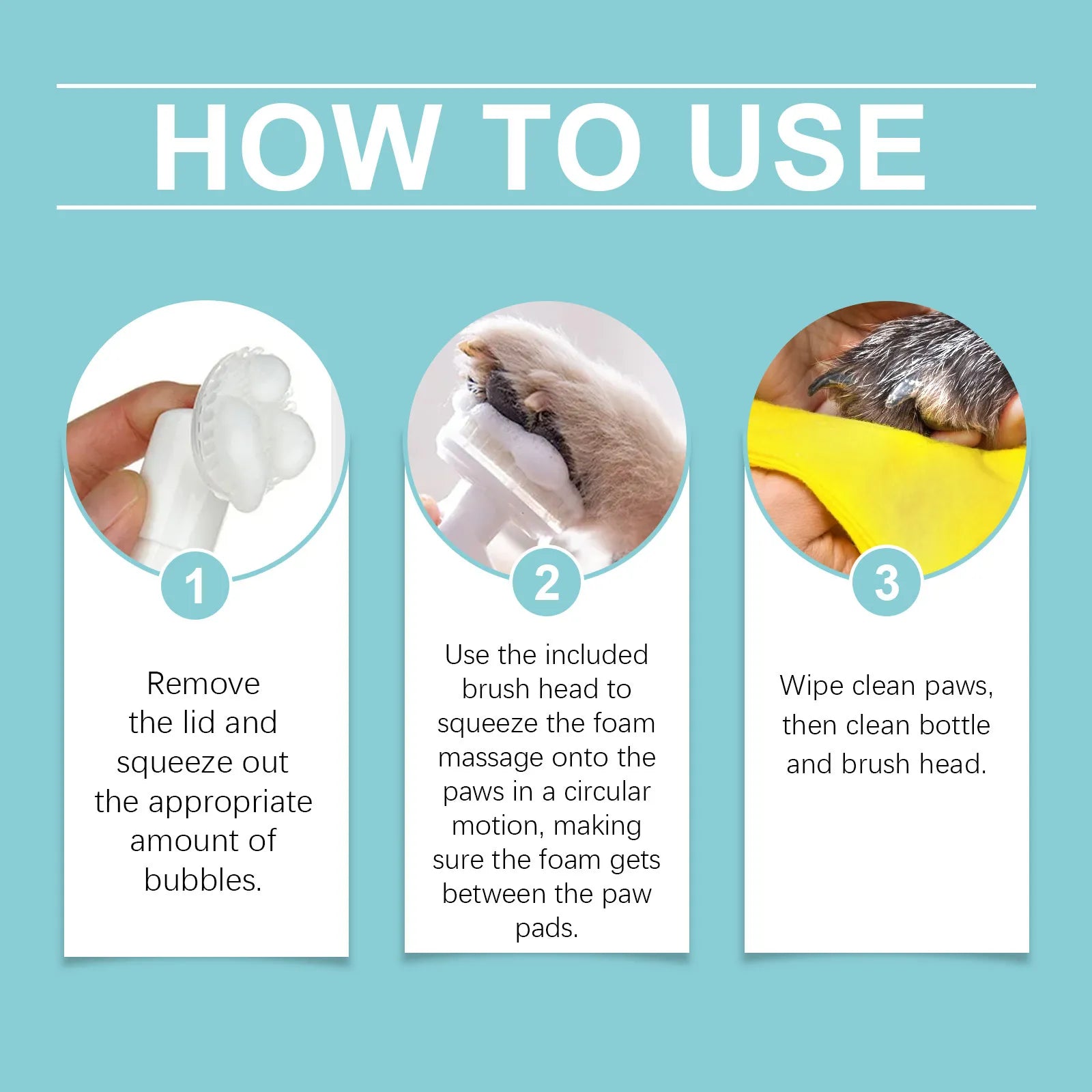 HOW TO USE

1

Remove the lid and squeeze out the appropriate amount of bubbles.

2

Use the included brush head to squeeze the foam massage onto the paws in a circular motion, making sure the foam gets between the paw pads.

3

Wipe clean paws, then clean bottle and brush head.