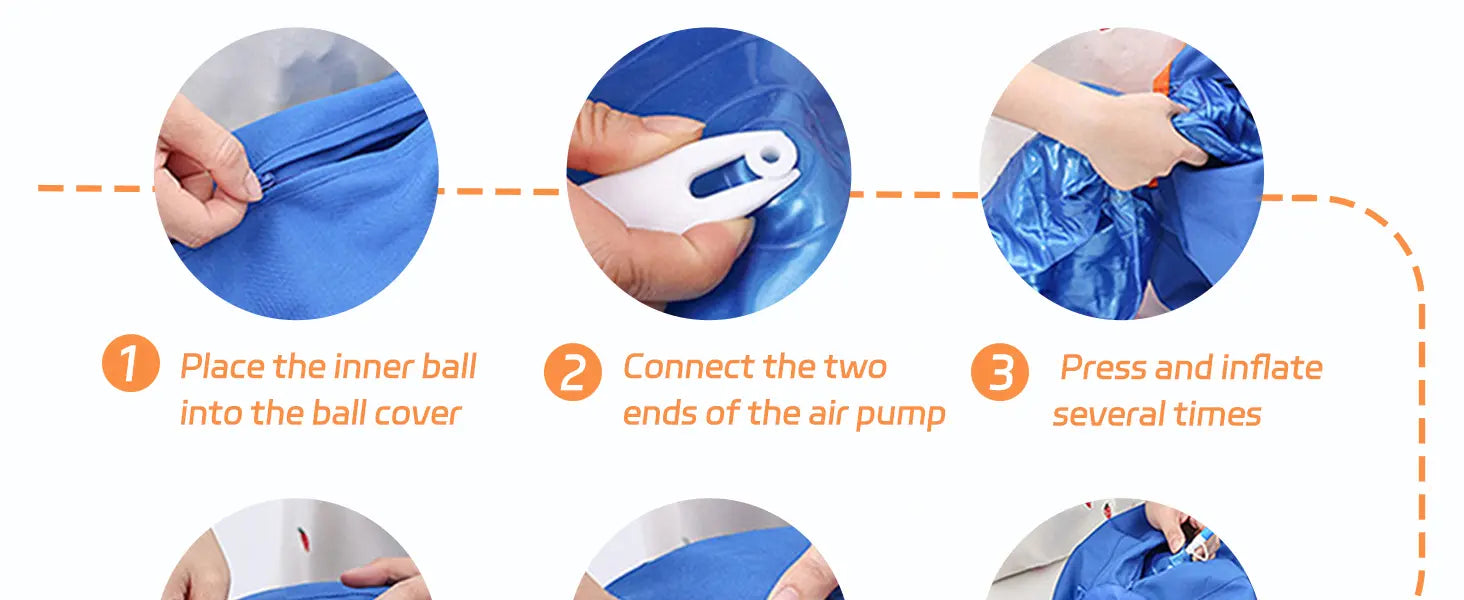 1 Place the inner ball into the ball cover

2 Connect the two ends of the air pump

3 Press and inflate several times