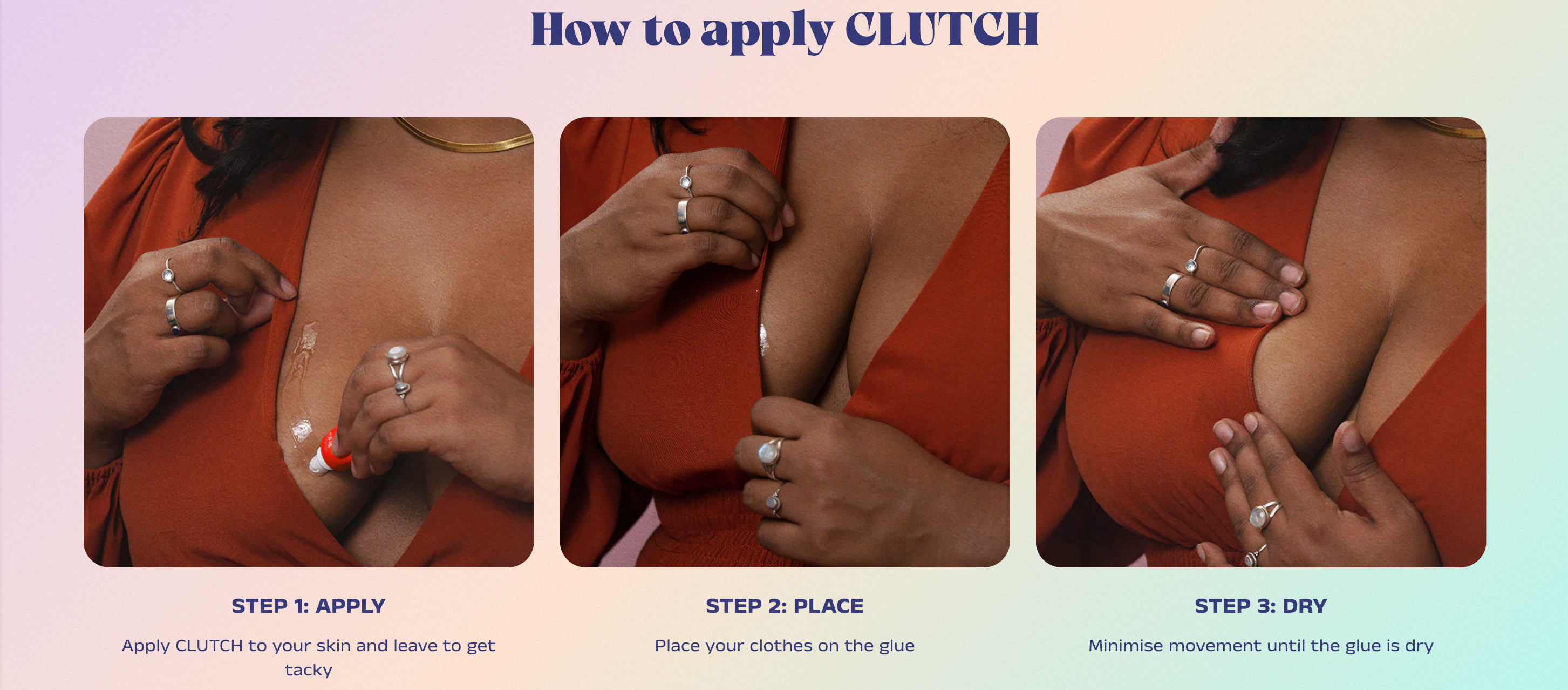 How to apply CLUTCH

STEP 1: APPLY

Apply CLUTCH to your skin and leave to get tacky

STEP 2: PLACE

Place your clothes on the glue

STEP 3: DRY

Minimise movement until the glue is dry