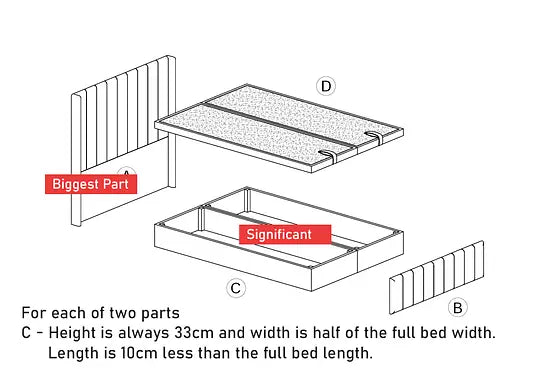 D

A

Biggest Part

Significant

C

B

For each of two parts
C - Height is always 33cm and width is half of the full bed width. Length is 10cm less than the full bed length.